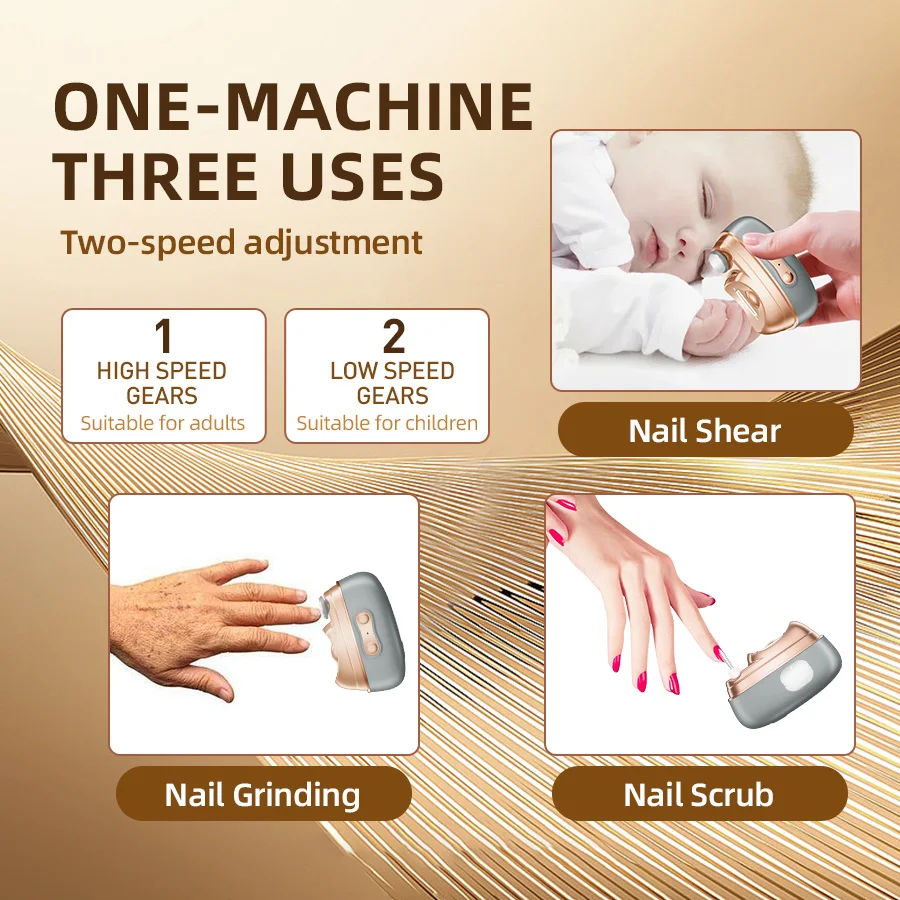 ONE-MACHINE THREE USES

Two-speed adjustment

1
HIGH SPEED GEARS
Suitable for adults

2
LOW SPEED GEARS
Suitable for children

Nail Shear

Nail Grinding

Nail Scrub