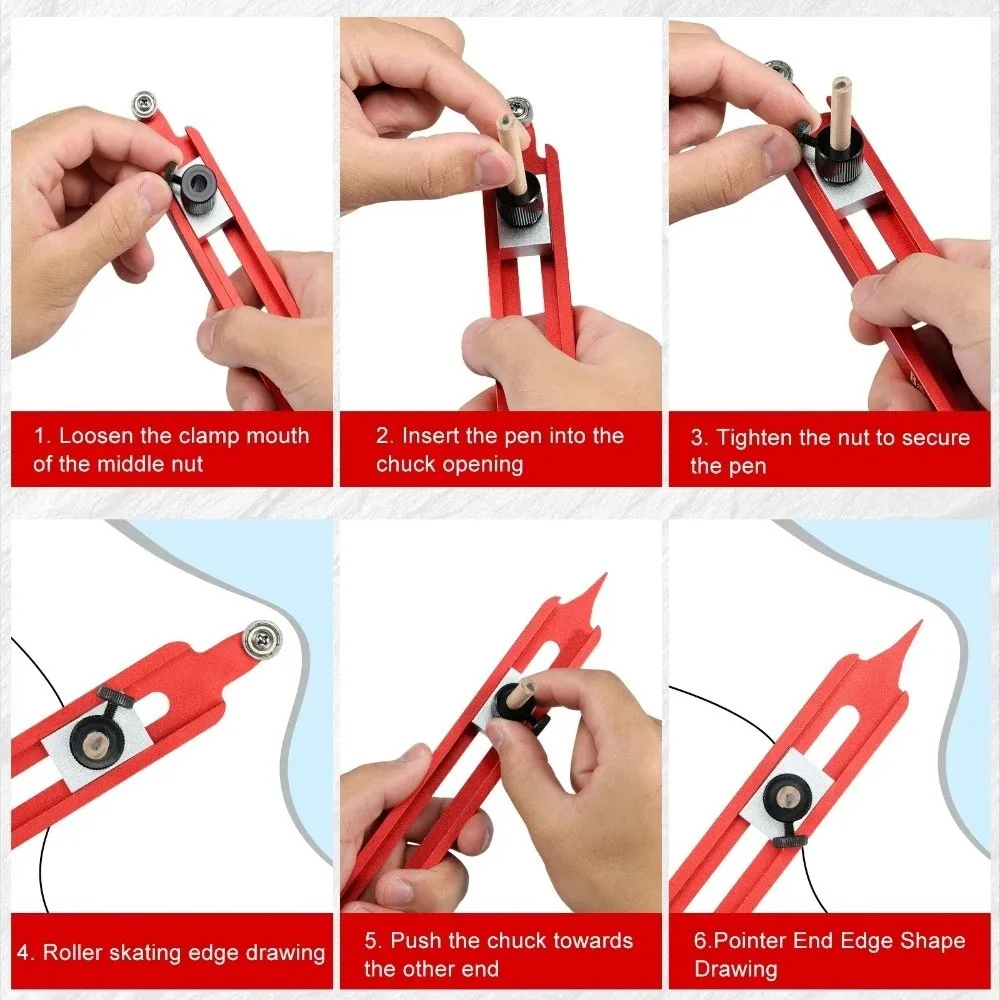 1. Loosen the clamp mouth of the middle nut

2. Insert the pen into the chuck opening

3. Tighten the nut to secure the pen

4. Roller skating edge drawing

5. Push the chuck towards the other end

6.Pointer End Edge Shape Drawing