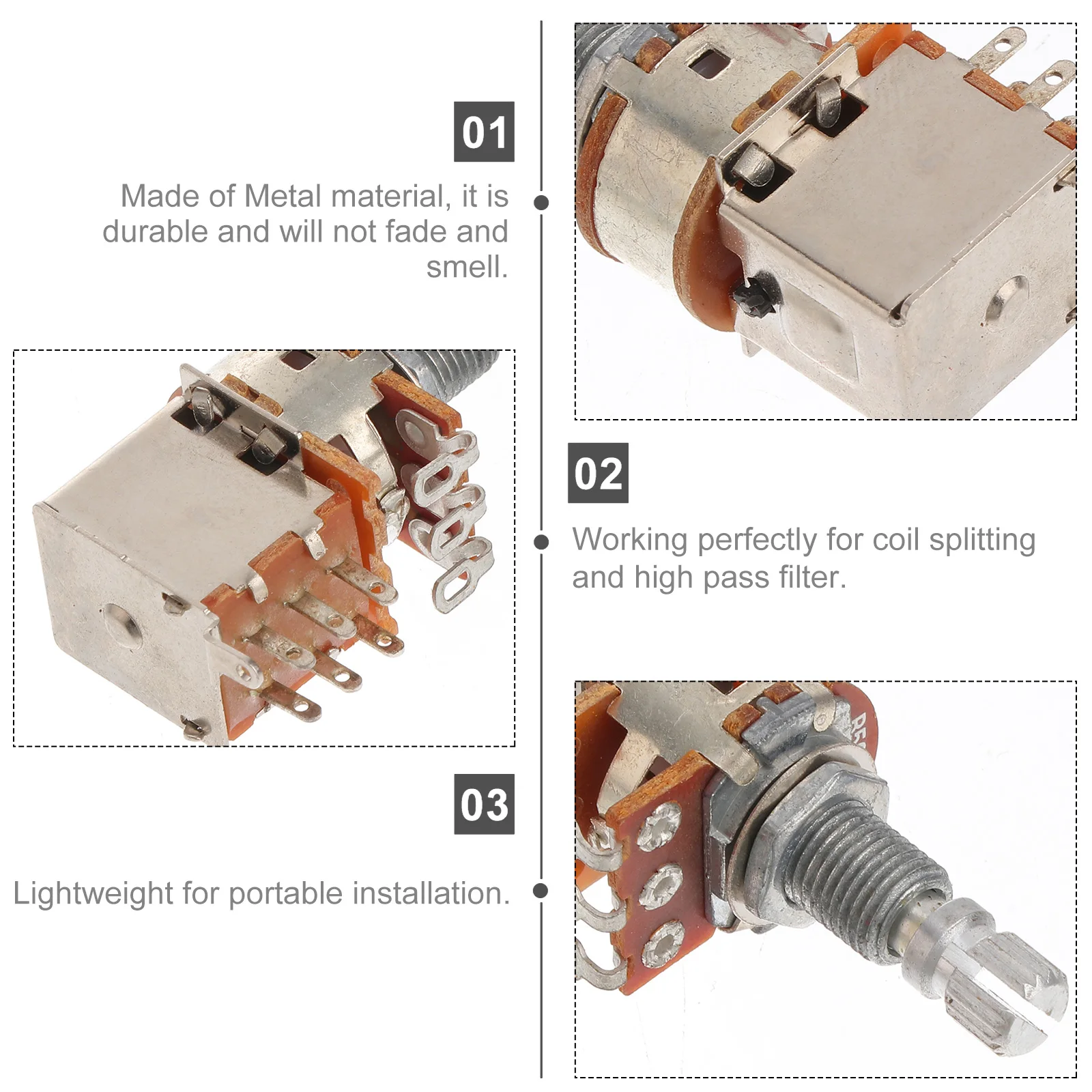 01

Made of Metal material, it is durable and will not fade and smell.

02

Working perfectly for coil splitting and high pass filter.

03

Lightweight for portable installation.