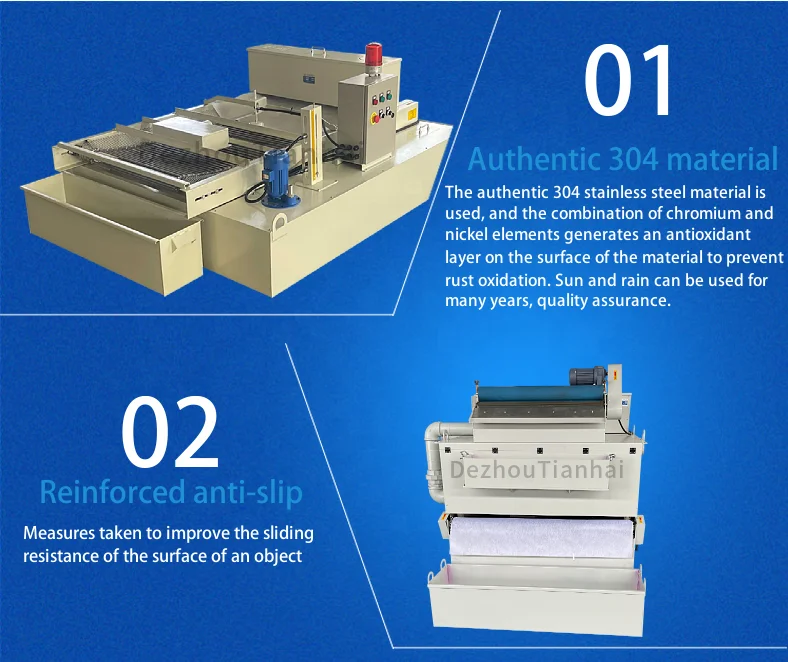 01

Authentic 304 material

The authentic 304 stainless steel material is used, and the combination of chromium and nickel elements generates an antioxidant layer on the surface of the material to prevent rust oxidation. Sun and rain can be used for many years, quality assurance.

02

Reinforced anti-slip

Measures taken to improve the sliding resistance of the surface of an object

DezhouTianhai