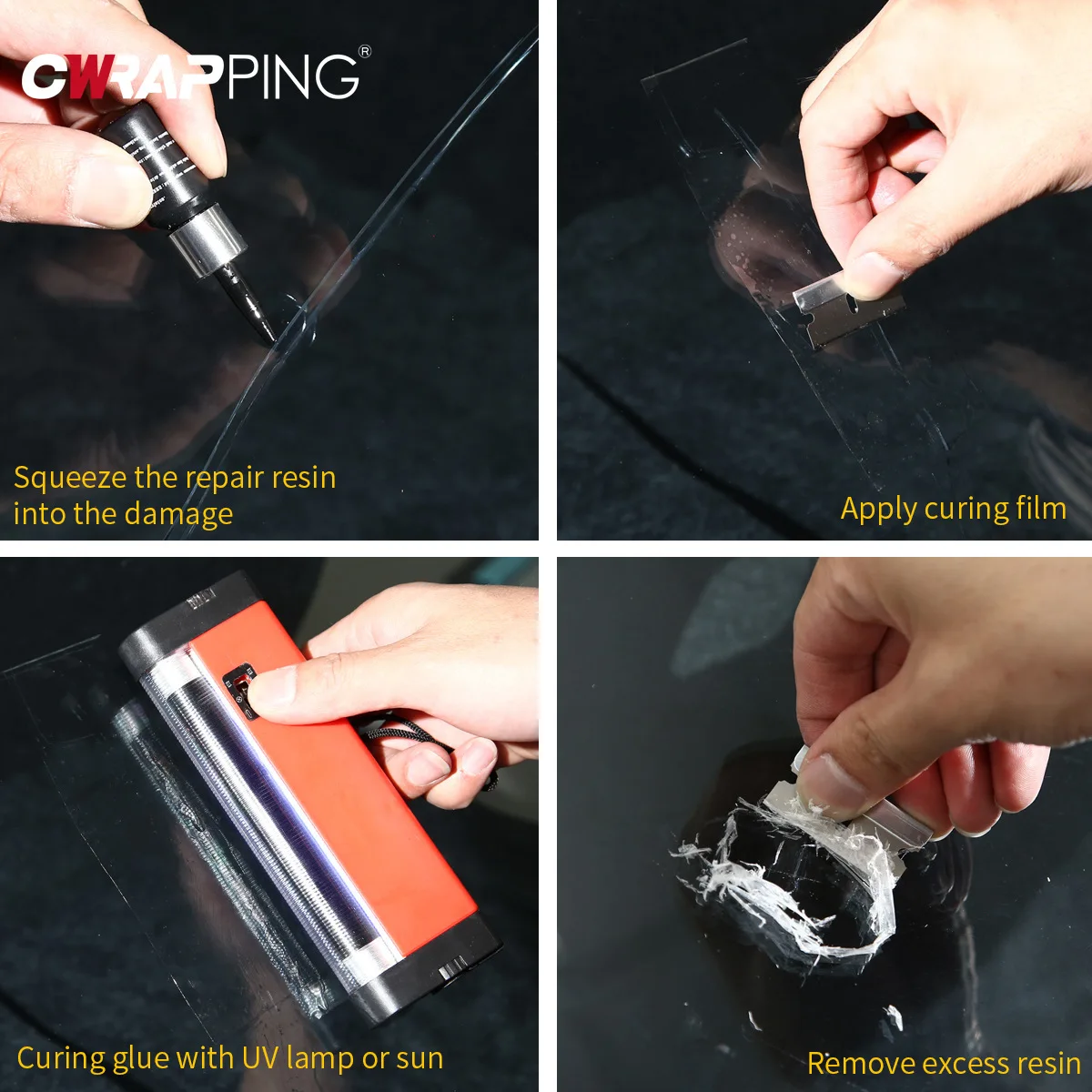 CWRAPPING®

Squeeze the repair resin into the damage

Apply curing film

Curing glue with UV lamp or sun

Remove excess resin