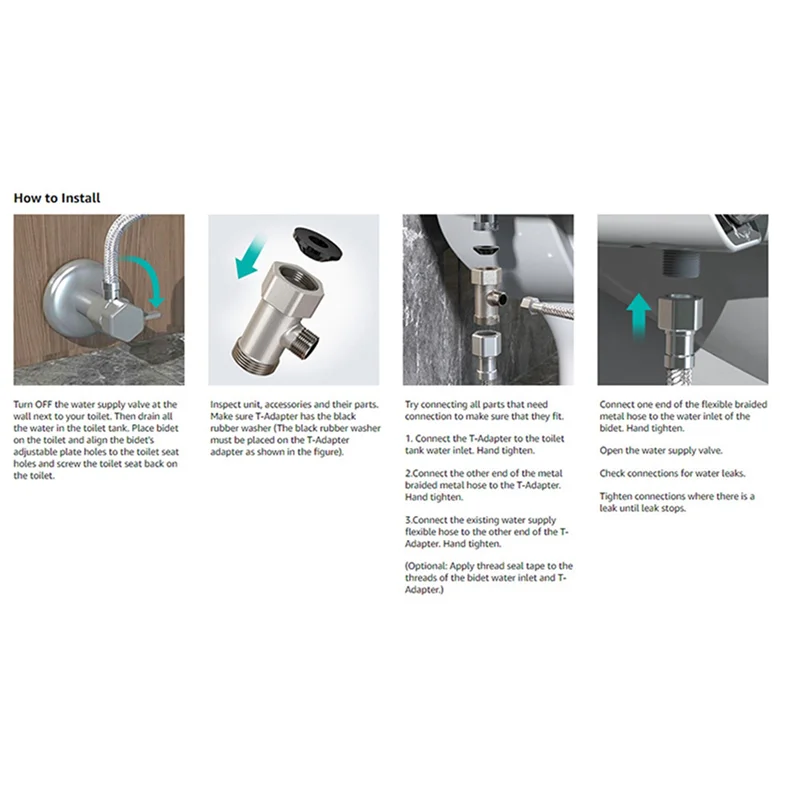 How to Install

Turn OFF the water supply valve at the wall next to your toilet. Then drain all the water in the toilet tank. Place bidet on the toilet and align the bidet's adjustable plate holes to the toilet seat holes and screw the toilet seat back on the toilet.

Inspect unit, accessories and their parts. Make sure T-Adapter has the black rubber washer (The black rubber washer must be placed on the T-Adapter adapter as shown in the figure).

Try connecting all parts that need connection to make sure that they fit.

1. Connect the T-Adapter to the toilet tank water inlet. Hand tighten.

2.Connect the other end of the metal braided metal hose to the T-Adapter. Hand tighten.

3.Connect the existing water supply flexible hose to the other end of the T-Adapter. Hand tighten.

(Optional: Apply thread seal tape to the threads of the bidet water inlet and T-Adapter.)

Connect one end of the flexible braided metal hose to the water inlet of the bidet. Hand tighten.

Open the water supply valve.

Check connections for water leaks.

Tighten connections where there is a leak until leak stops.