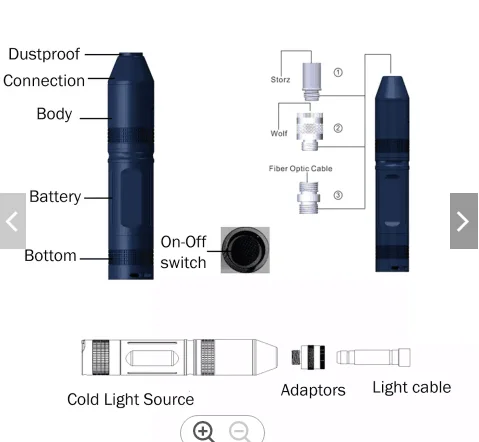 Dustproof
Connection
Body
Battery
Bottom
On-Off switch

Storz ①
Wolf ②
Fiber Optic Cable ③

Cold Light Source
Adaptors
Light cable