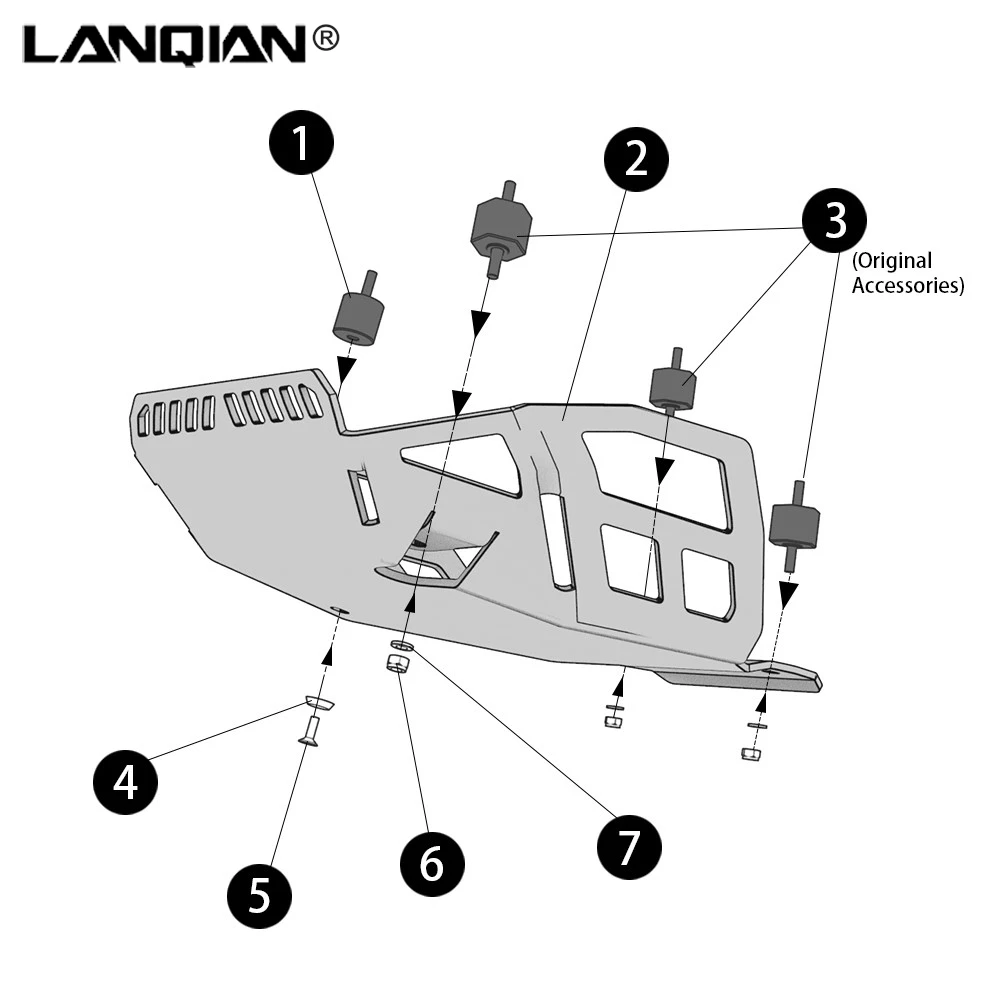 LANQIAN®

1

2

3

(Original Accessories)

4

5

6

7