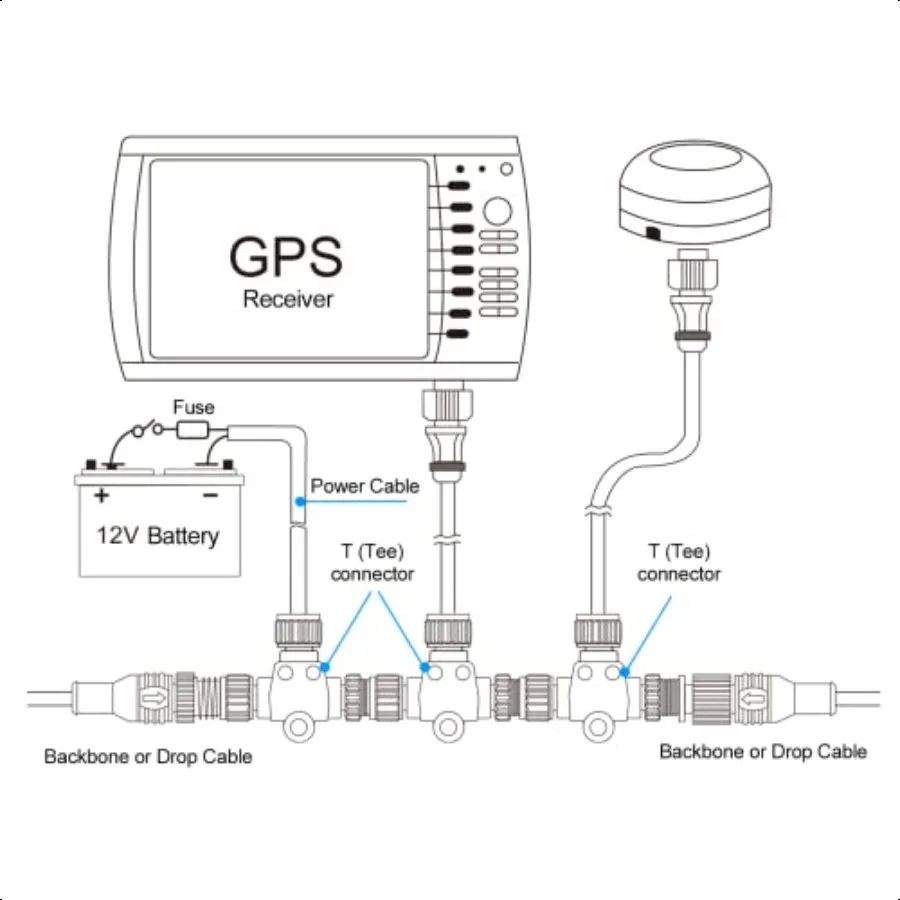 GPS
Receiver

Fuse

+ −
12V Battery

Power Cable

T (Tee)
connector

T (Tee)
connector

Backbone or Drop Cable

Backbone or Drop Cable