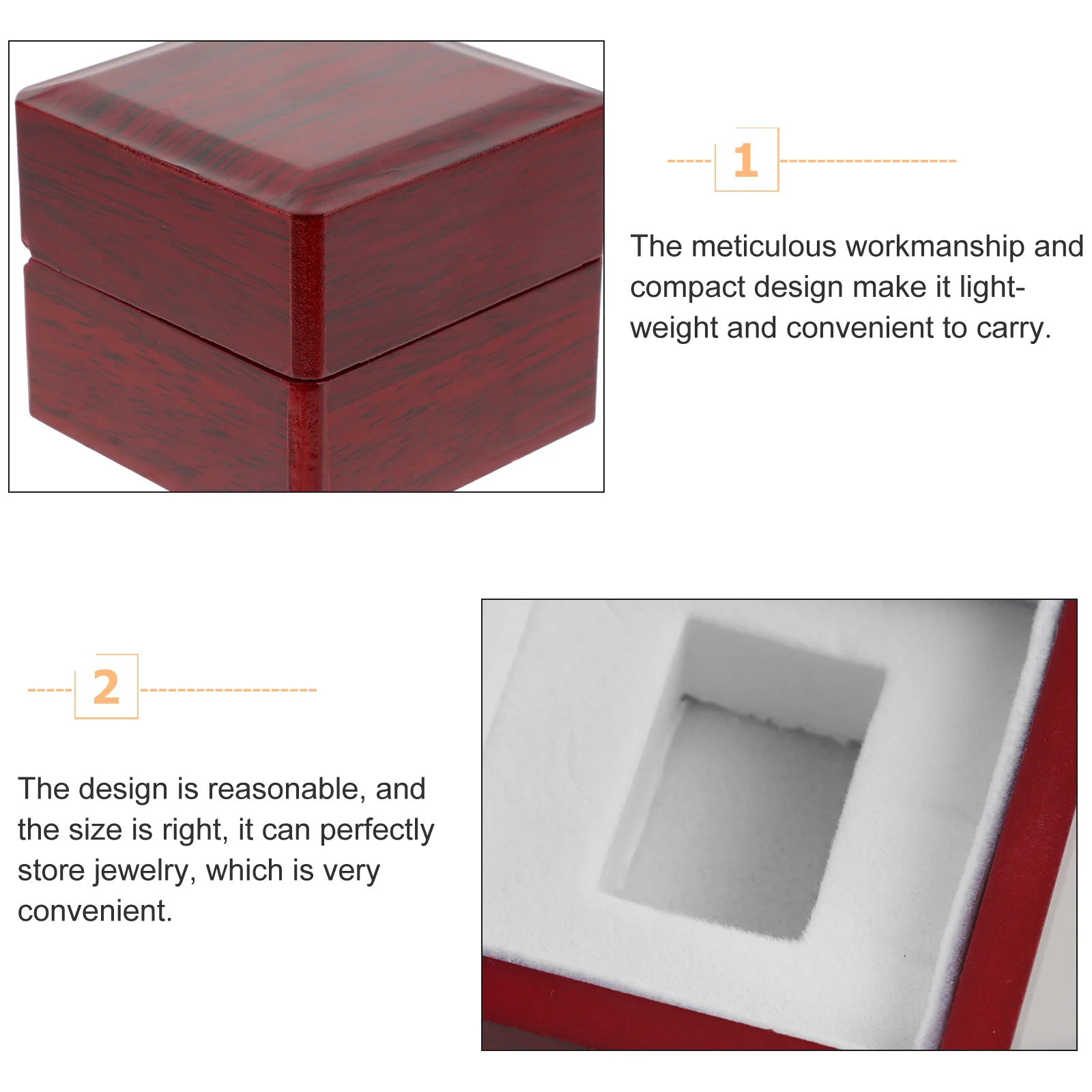 1

The meticulous workmanship and compact design make it lightweight and convenient to carry.

2

The design is reasonable, and the size is right, it can perfectly store jewelry, which is very convenient.