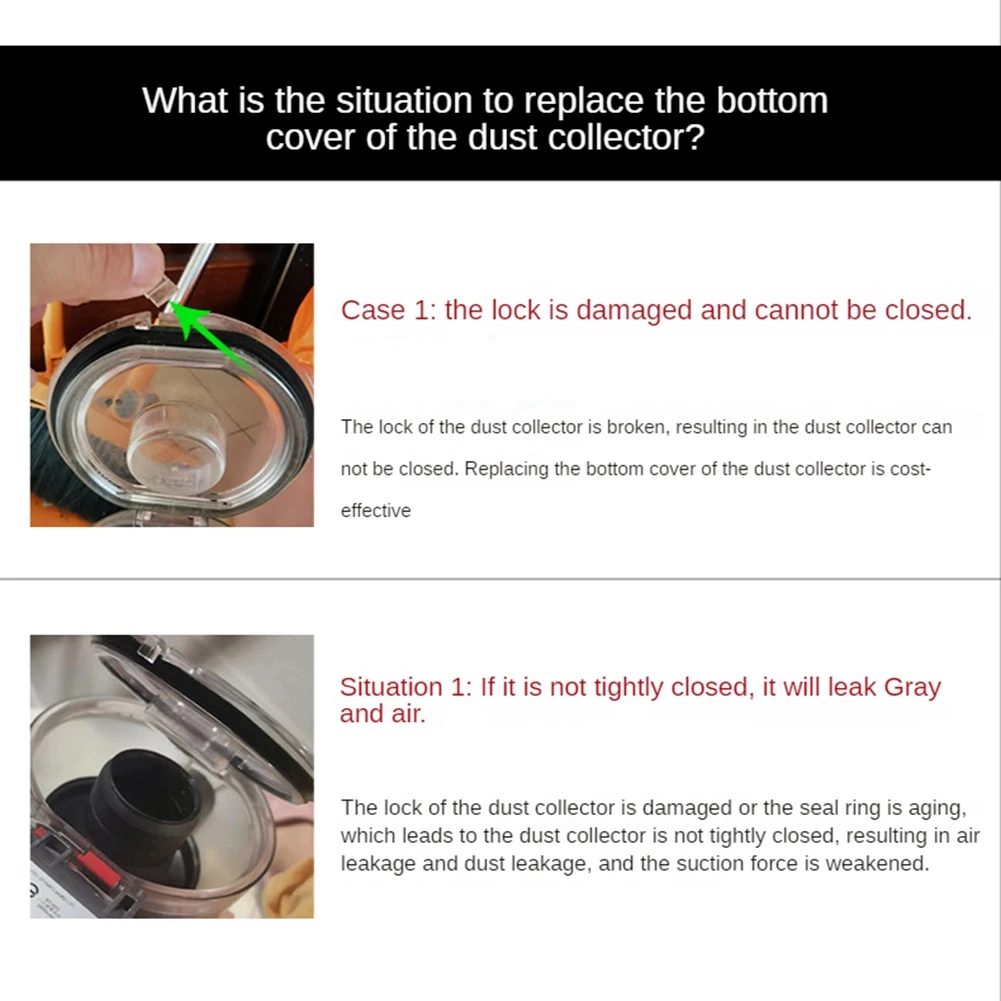 What is the situation to replace the bottom cover of the dust collector?

Case 1: the lock is damaged and cannot be closed.

The lock of the dust collector is broken, resulting in the dust collector can not be closed. Replacing the bottom cover of the dust collector is cost-effective

Situation 1: If it is not tightly closed, it will leak Gray and air.

The lock of the dust collector is damaged or the seal ring is aging, which leads to the dust collector is not tightly closed, resulting in air leakage and dust leakage, and the suction force is weakened.