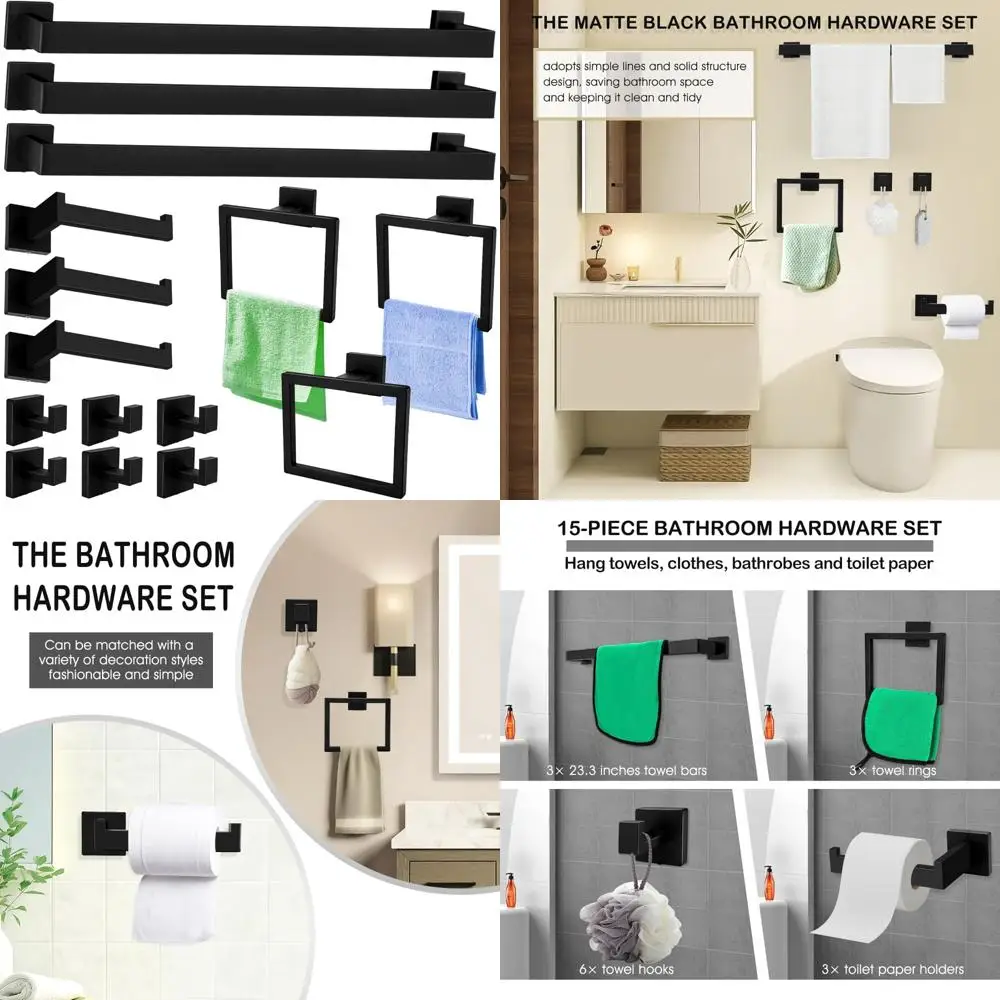 THE MATTE BLACK BATHROOM HARDWARE SET

adopts simple lines and solid structure design, saving bathroom space and keeping it clean and tidy

THE BATHROOM HARDWARE SET

Can be matched with a variety of decoration styles fashionable and simple

15-PIECE BATHROOM HARDWARE SET

Hang towels, clothes, bathrobes and toilet paper

3× 23.3 inches towel bars

3× towel rings

6× towel hooks

3× toilet paper holders