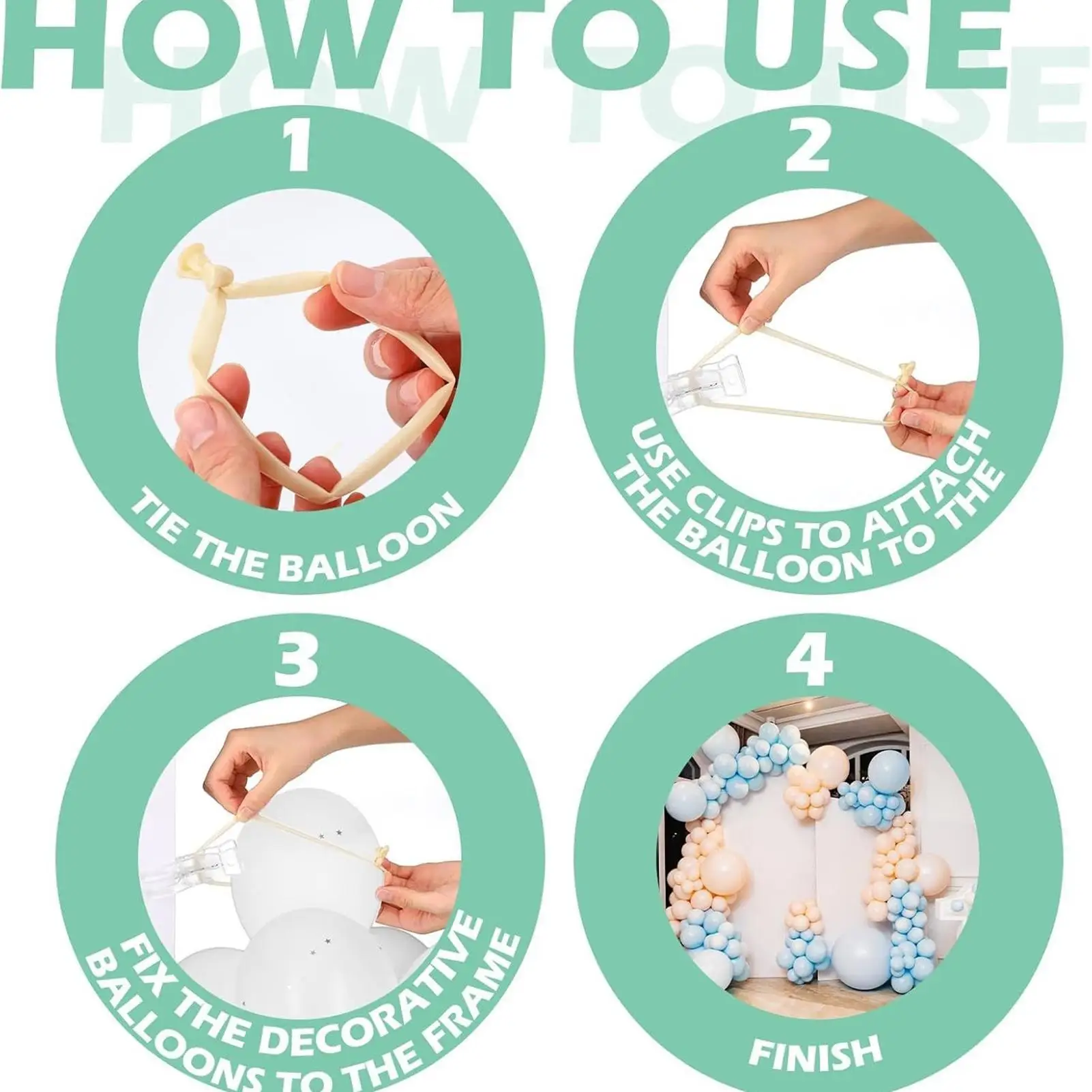 HOW TO USE

HOW TO USE

1

TIE THE BALLOON

2

USE CLIPS TO ATTACH THE BALLOON TO THE

3

FIX THE DECORATIVE BALLOONS TO THE FRAME

4

FINISH