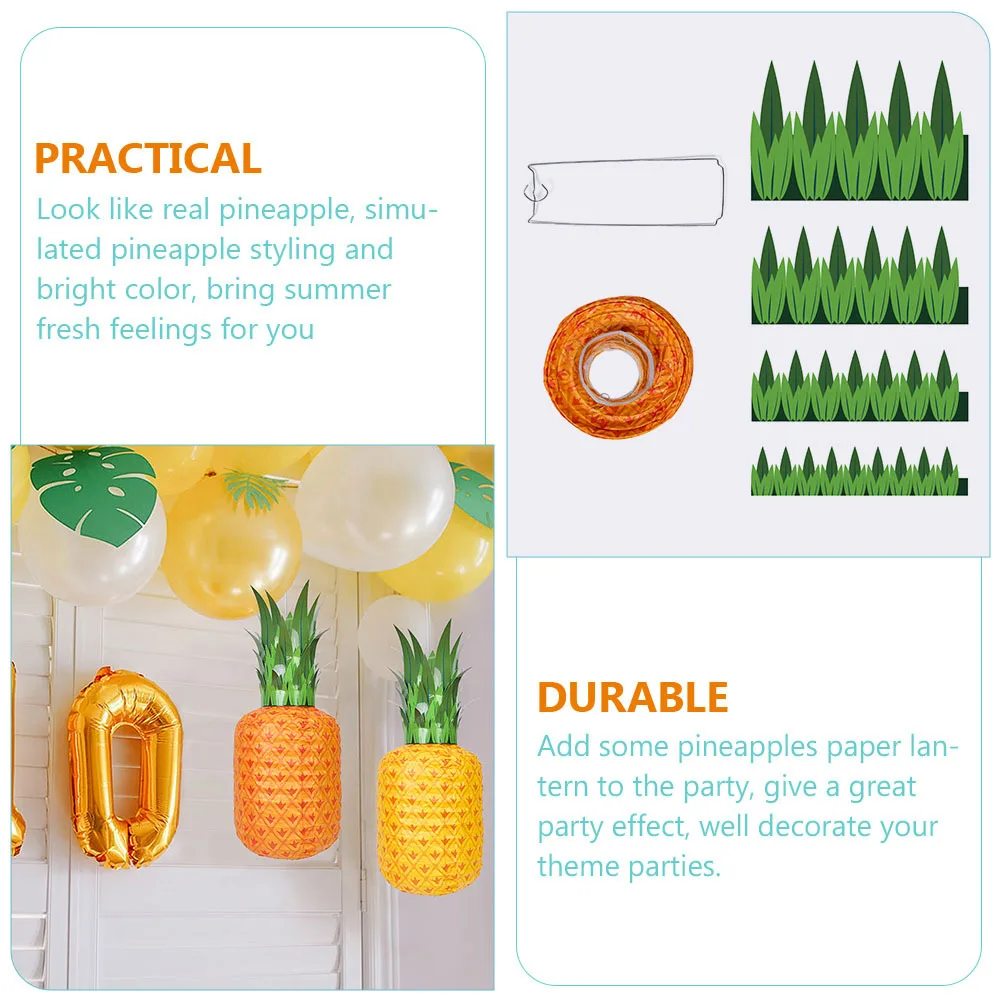 PRACTICAL
Look like real pineapple, simulated pineapple styling and bright color, bring summer fresh feelings for you

DURABLE
Add some pineapples paper lantern to the party, give a great party effect, well decorate your theme parties.