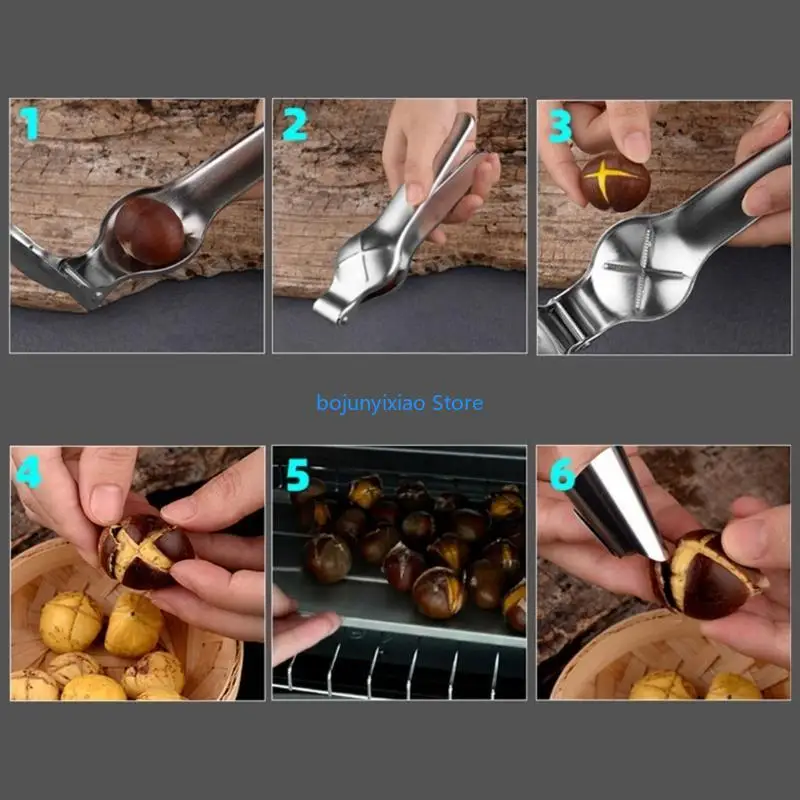 1

2

3

bojunyixiao Store

4

5

6