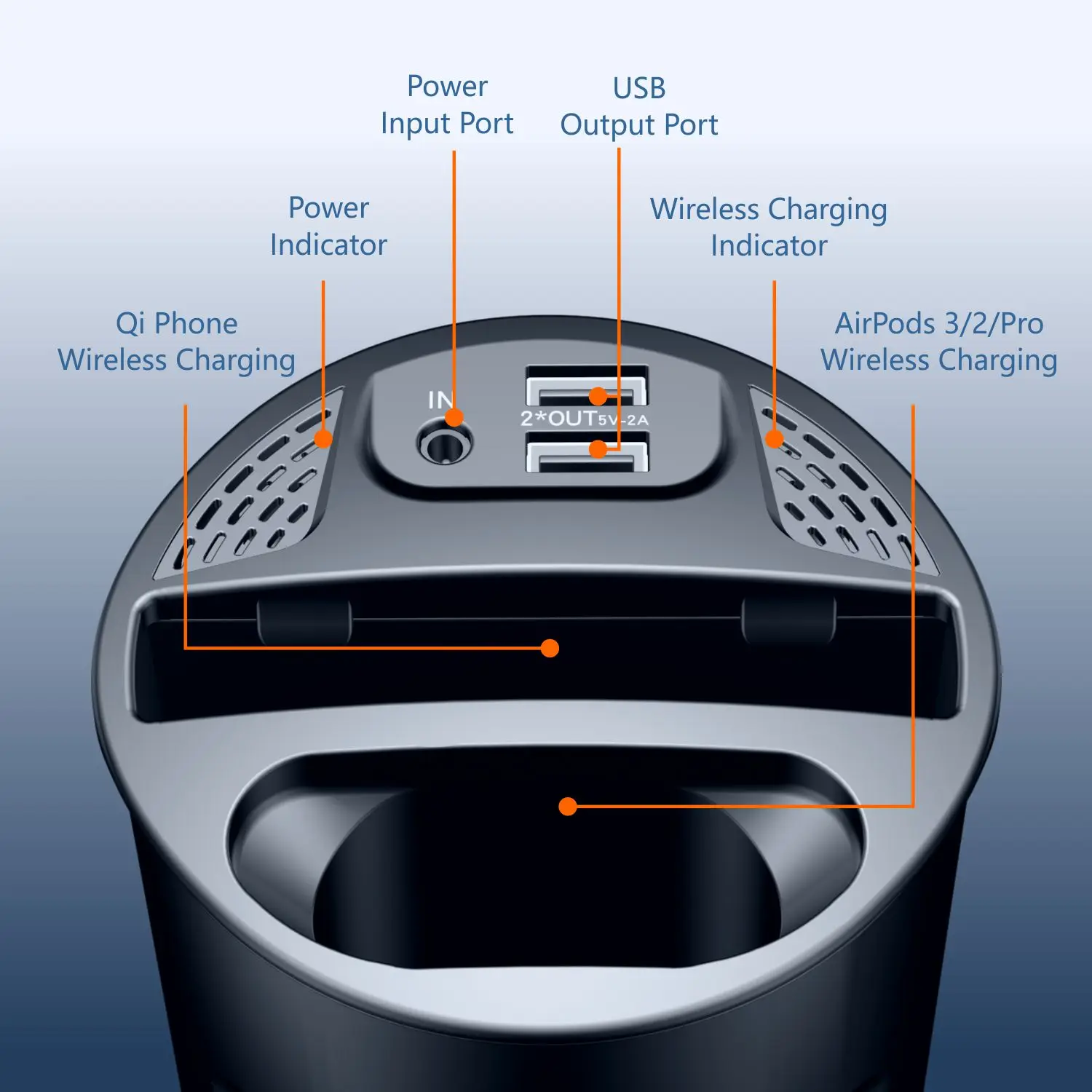 Power Input Port

USB Output Port

Power Indicator

Wireless Charging Indicator

Qi Phone Wireless Charging

AirPods 3/2/Pro Wireless Charging

IN

2*OUT5V-2A