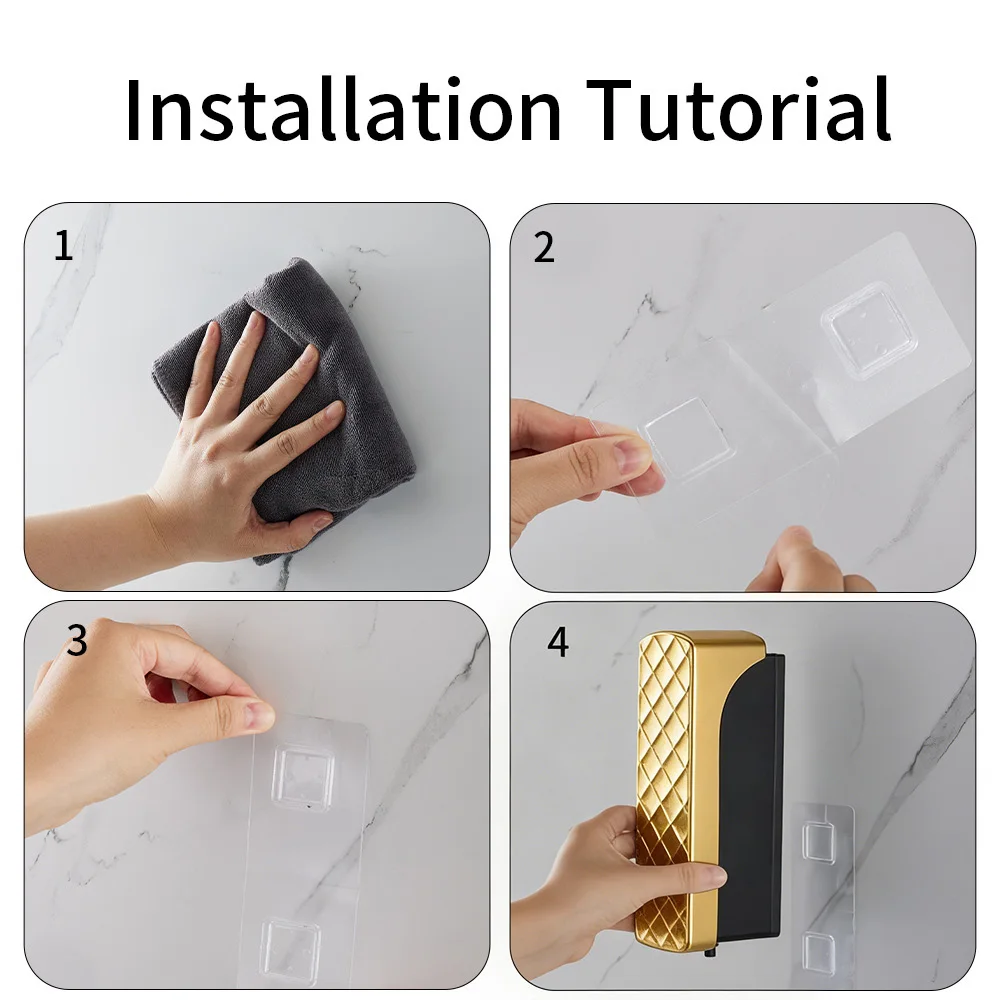 Installation Tutorial

1

2

3

4