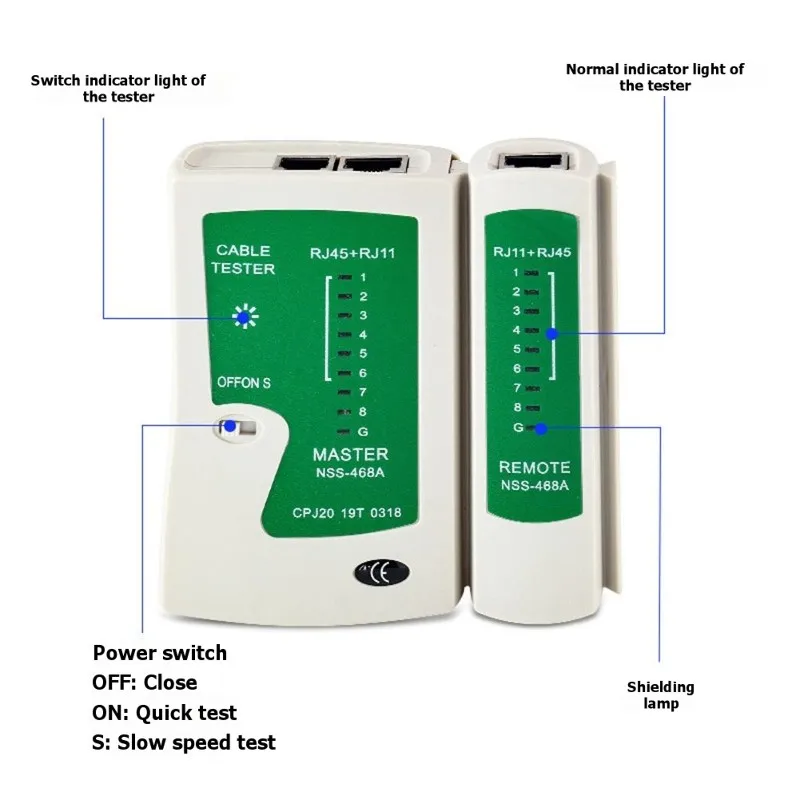 Switch indicator light of the tester

Normal indicator light of the tester

CABLE TESTER

RJ45+RJ11

1
2
3
4
5
6
7
8
G

OFFON S

MASTER
NSS-468A

CPJ20 19T 0318

CE

RJ11+RJ45

1
2
3
4
5
6
7
8
G

REMOTE
NSS-468A

Power switch
OFF: Close
ON: Quick test
S: Slow speed test

Shielding lamp