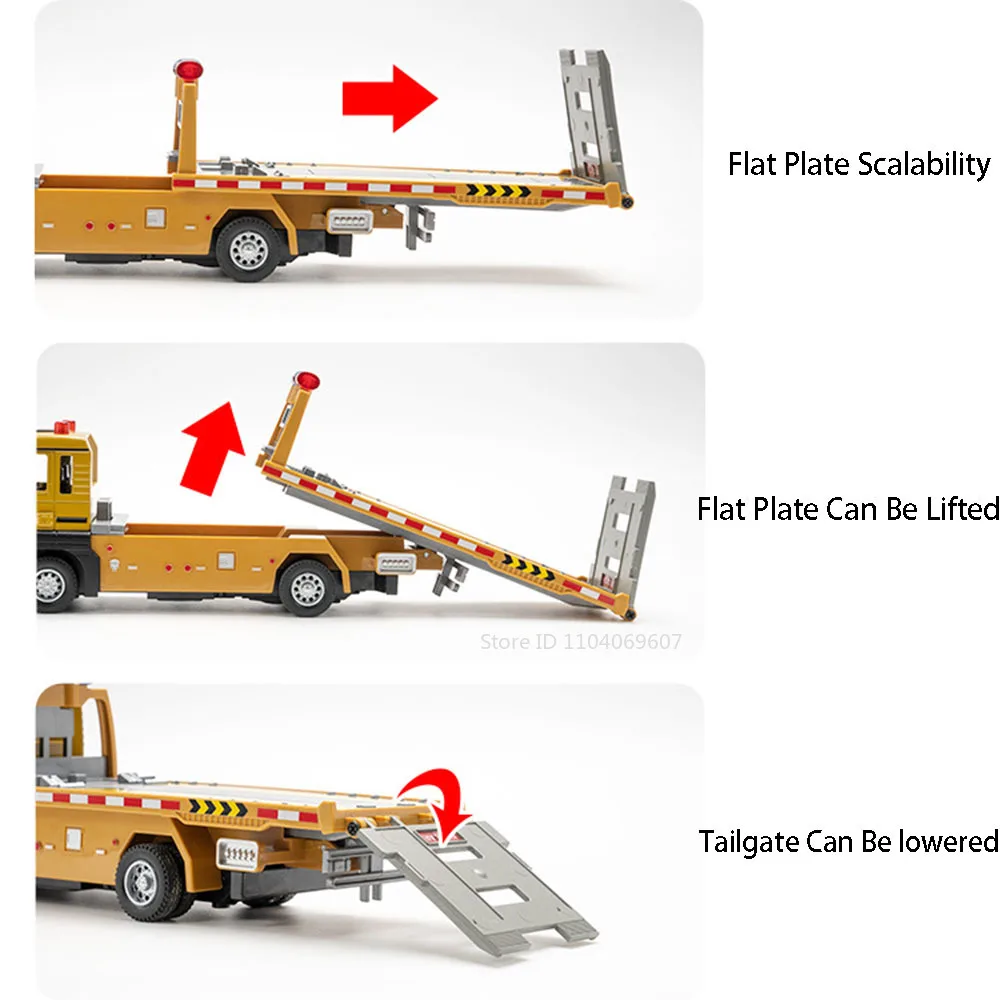 Flat Plate Scalability

Flat Plate Can Be Lifted

Store ID 1104069607

Tailgate Can Be lowered