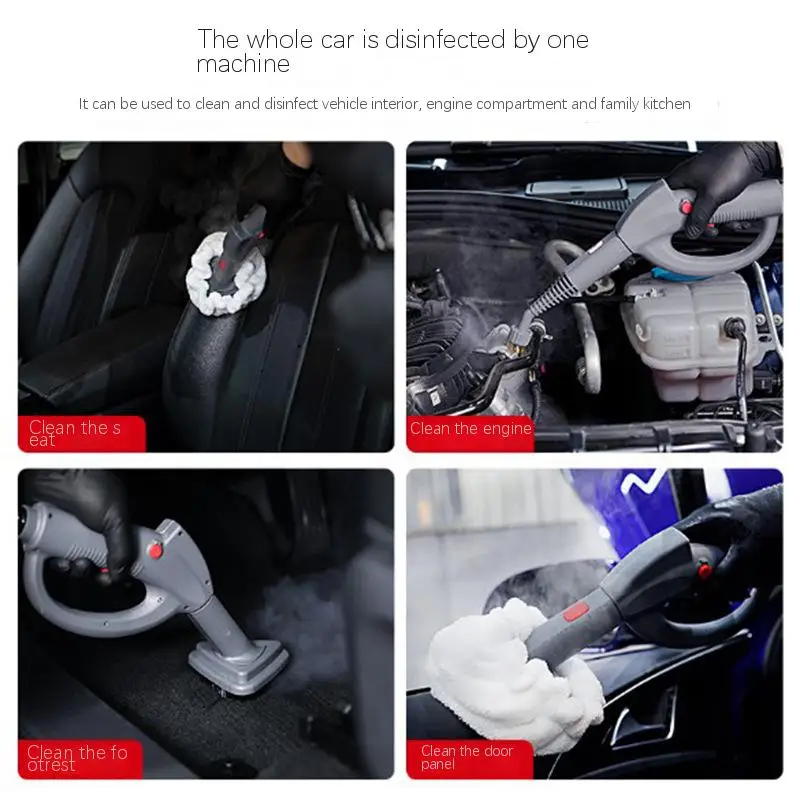 The whole car is disinfected by one machine

It can be used to clean and disinfect vehicle interior, engine compartment and family kitchen

Clean the s eat

Clean the engine

Clean the fo otrest

Clean the door panel