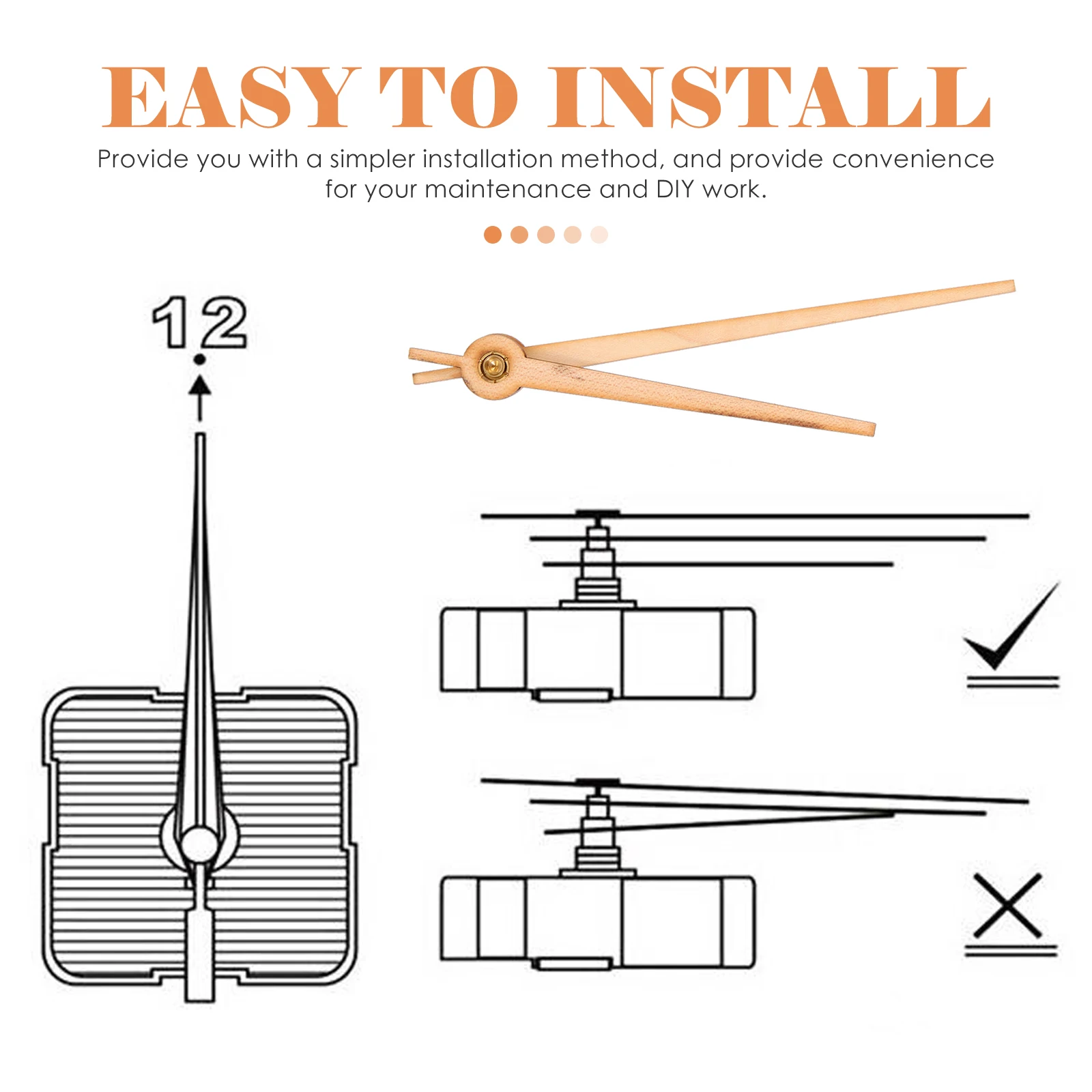 EASY TO INSTALL

Provide you with a simpler installation method, and provide convenience for your maintenance and DIY work.

12