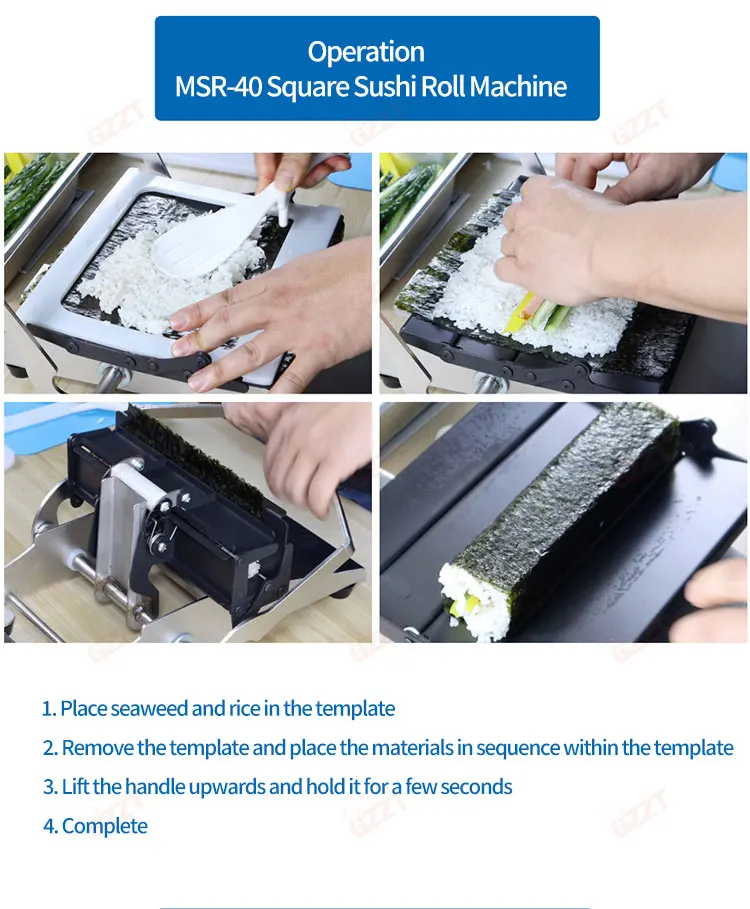 Operation
MSR-40 Square Sushi Roll Machine

GZZT

1. Place seaweed and rice in the template

2. Remove the template and place the materials in sequence within the template

3. Lift the handle upwards and hold it for a few seconds

4. Complete