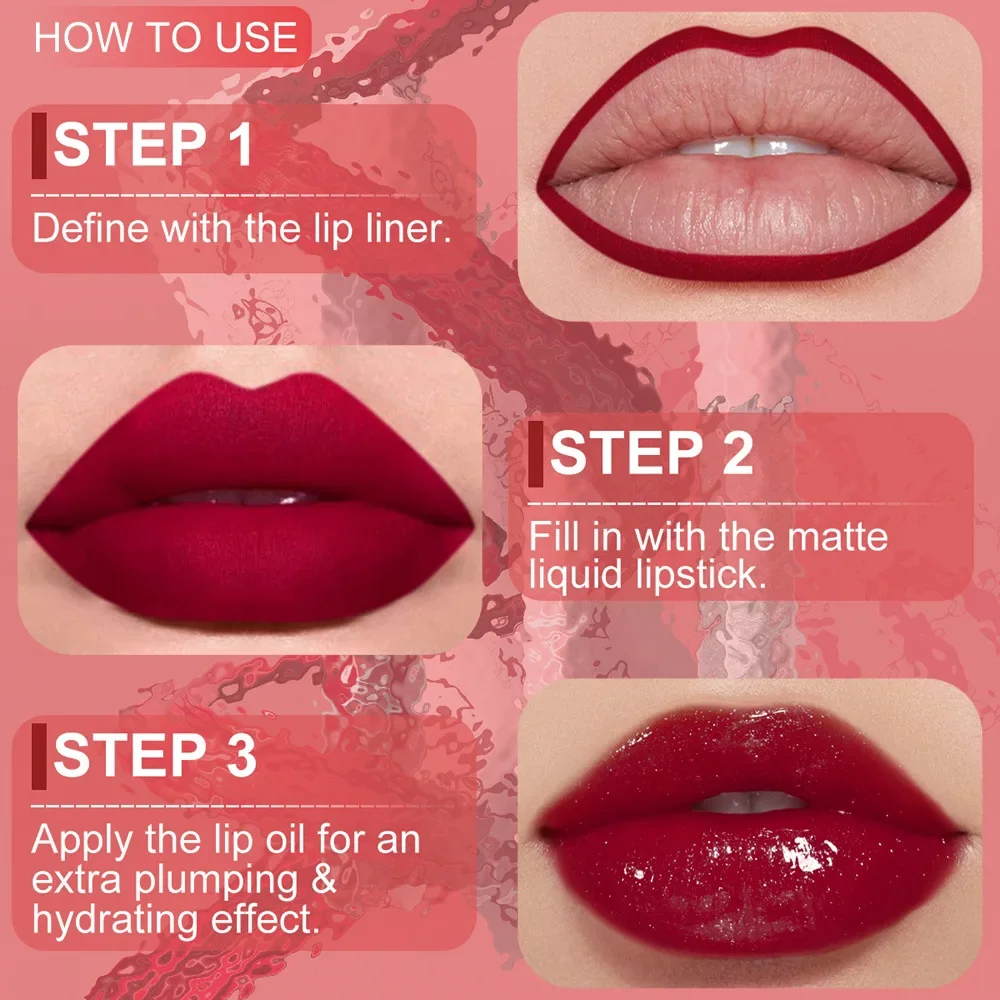 HOW TO USE

STEP 1

Define with the lip liner.

STEP 2

Fill in with the matte liquid lipstick.

STEP 3

Apply the lip oil for an extra plumping & hydrating effect.