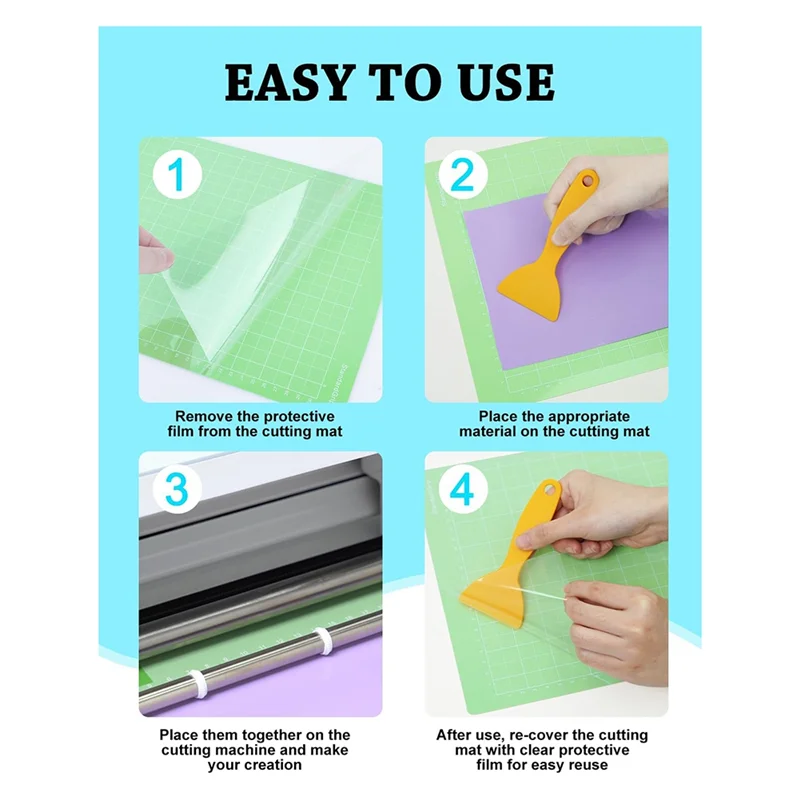 EASY TO USE

1

Remove the protective film from the cutting mat

2

Place the appropriate material on the cutting mat

3

Place them together on the cutting machine and make your creation

4

After use, re-cover the cutting mat with clear protective film for easy reuse