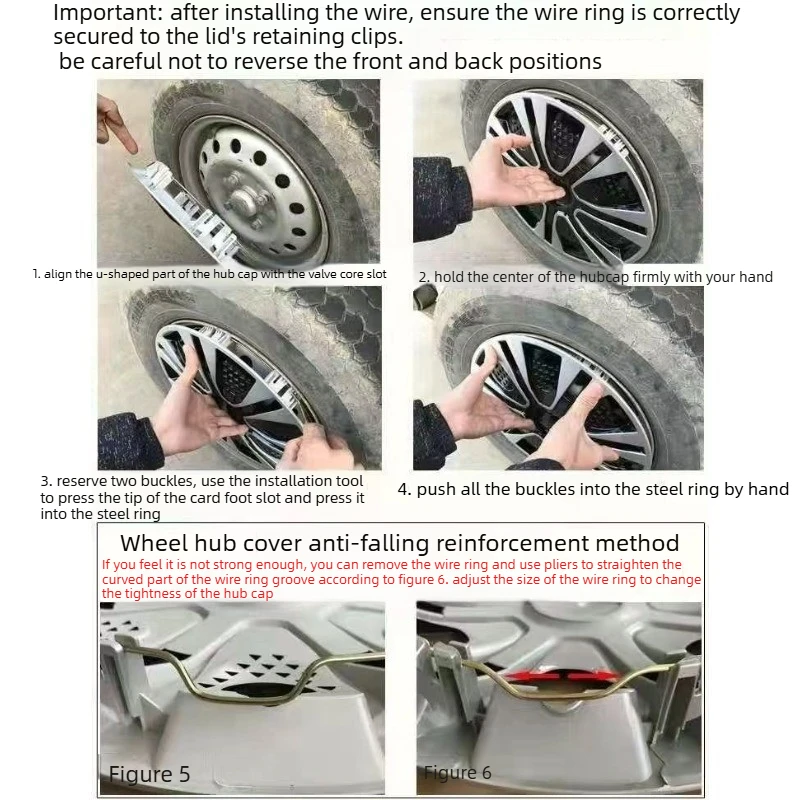 Important: after installing the wire, ensure the wire ring is correctly secured to the lid's retaining clips.
be careful not to reverse the front and back positions

1. align the u-shaped part of the hub cap with the valve core slot

2. hold the center of the hubcap firmly with your hand

3. reserve two buckles, use the installation tool to press the tip of the card foot slot and press it into the steel ring

4. push all the buckles into the steel ring by hand

Wheel hub cover anti-falling reinforcement method

If you feel it is not strong enough, you can remove the wire ring and use pliers to straighten the curved part of the wire ring groove according to figure 6. adjust the size of the wire ring to change the tightness of the hub cap

Figure 5

Figure 6