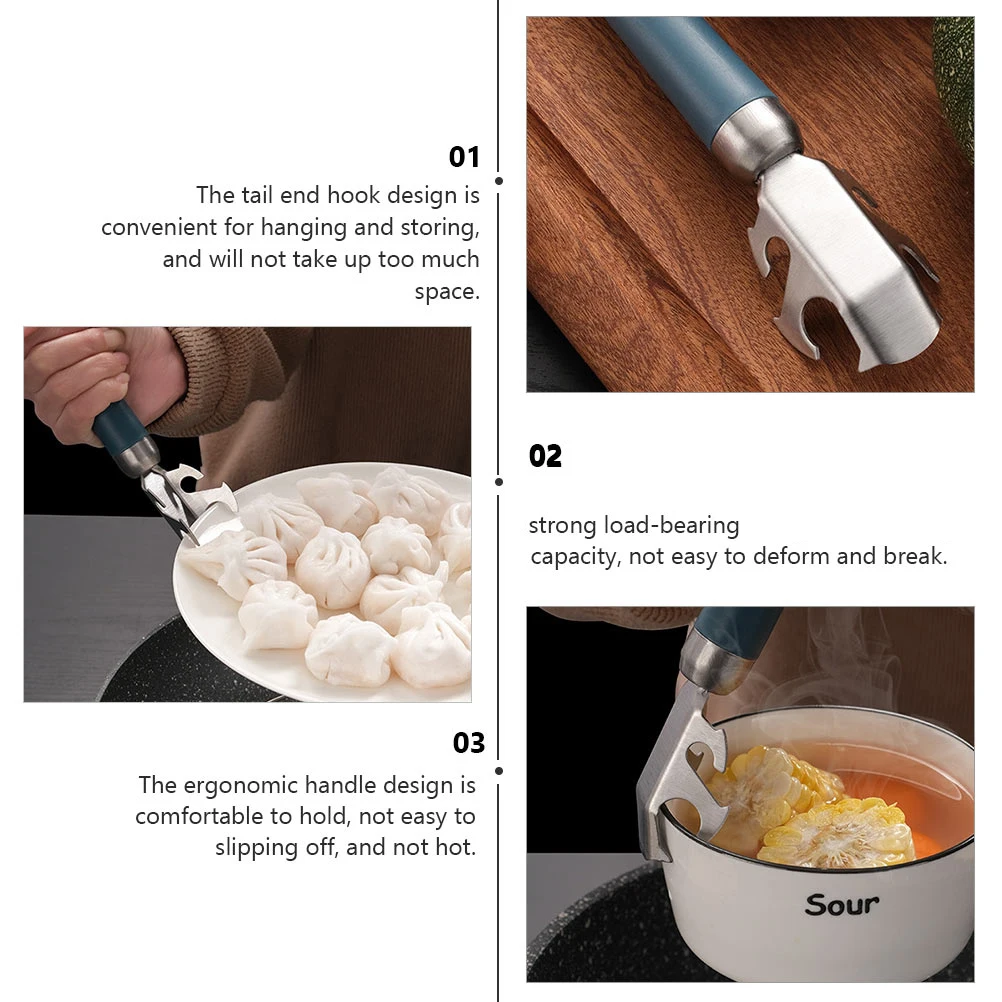 01

The tail end hook design is convenient for hanging and storing, and will not take up too much space.

02

strong load-bearing capacity, not easy to deform and break.

03

The ergonomic handle design is comfortable to hold, not easy to slipping off, and not hot.

Sour