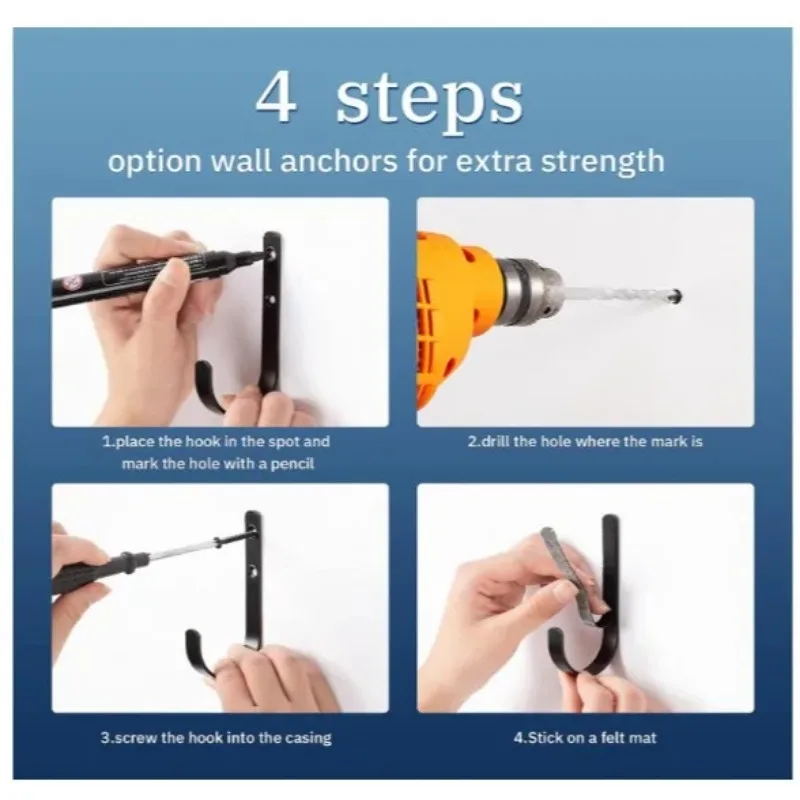 4 steps

option wall anchors for extra strength

1.place the hook in the spot and mark the hole with a pencil

2.drill the hole where the mark is

3.screw the hook into the casing

4.Stick on a felt mat