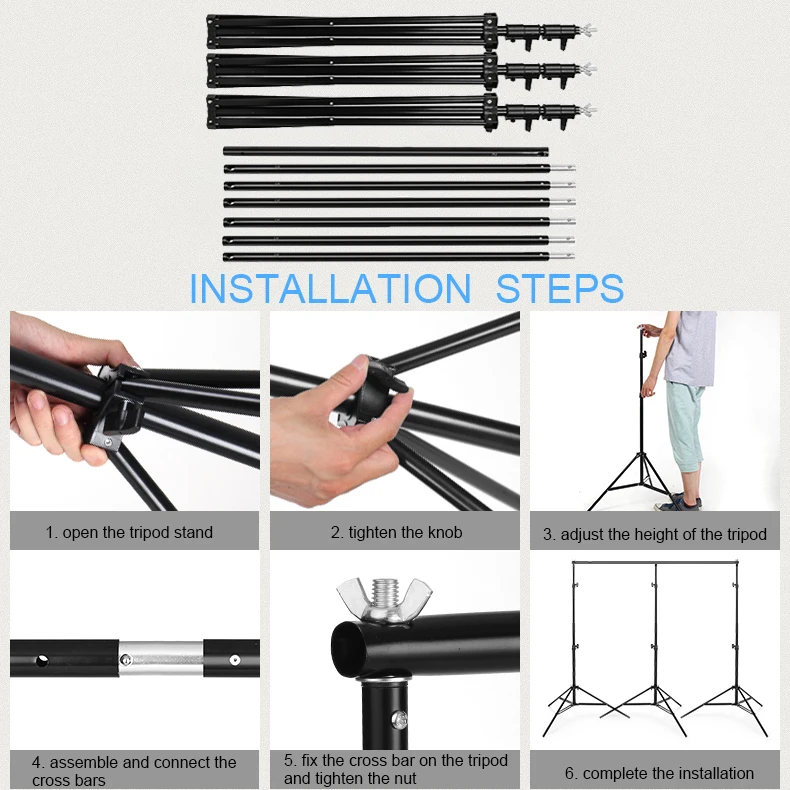 INSTALLATION STEPS

1. open the tripod stand

2. tighten the knob

3. adjust the height of the tripod

4. assemble and connect the cross bars

5. fix the cross bar on the tripod and tighten the nut

6. complete the installation