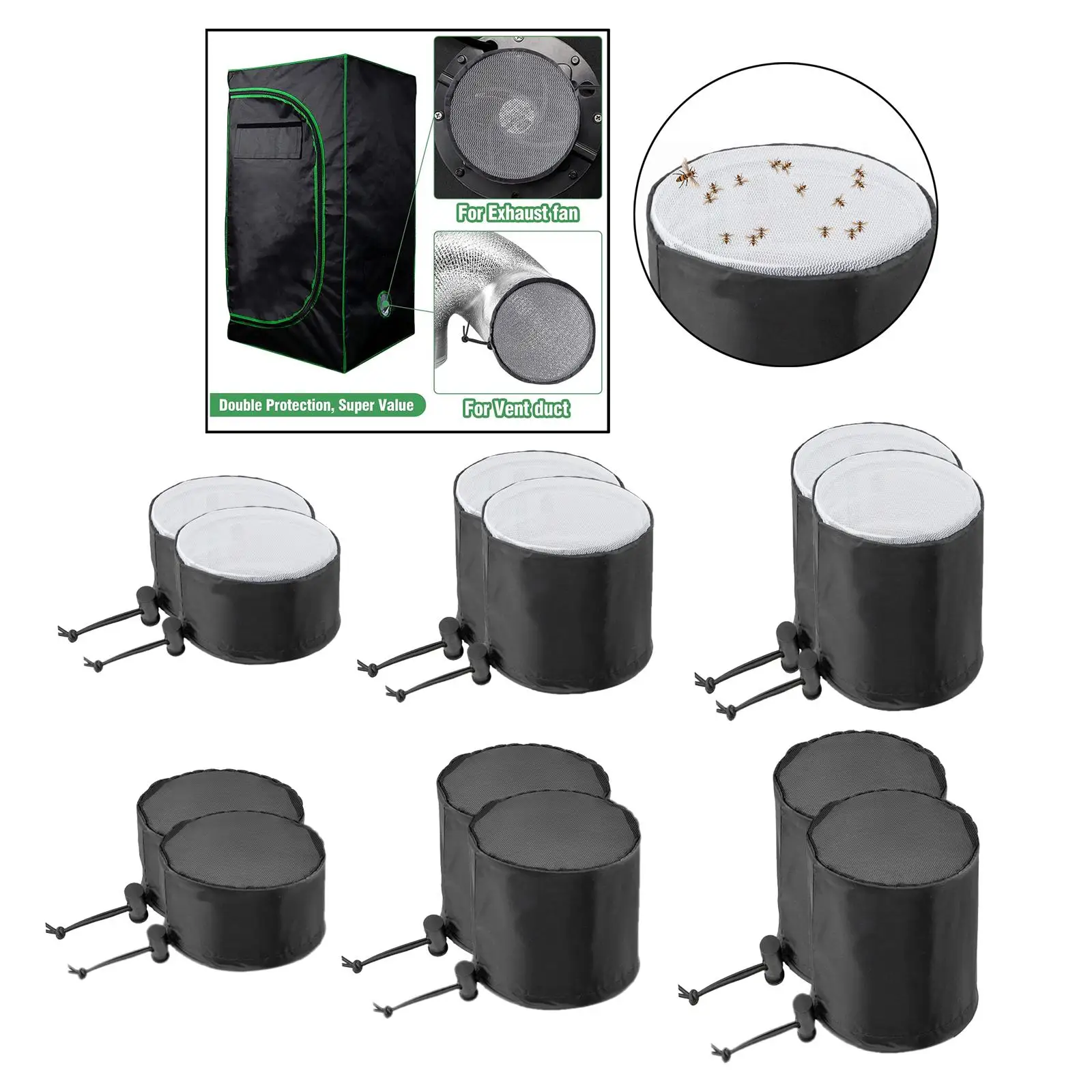 For Exhaust fan

For Vent duct

Double Protection, Super Value