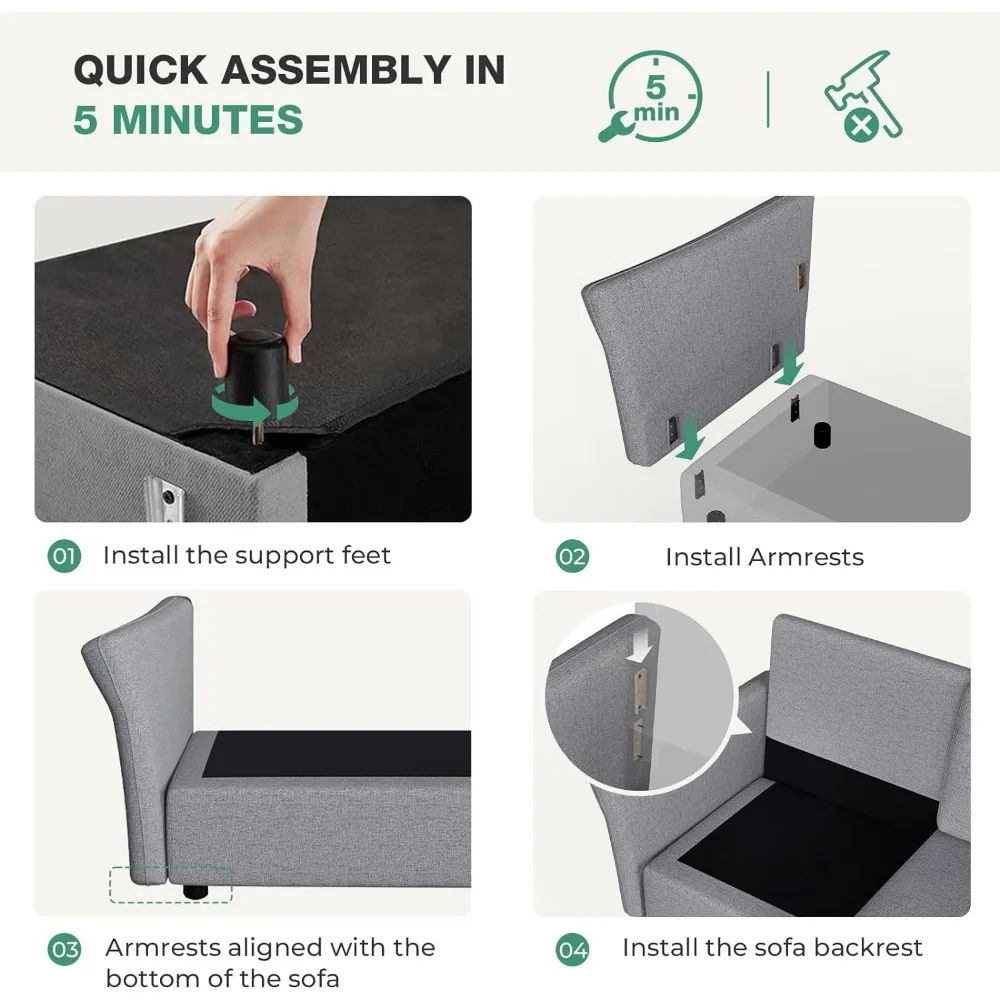 QUICK ASSEMBLY IN
5 MINUTES

5 min

01 Install the support feet

02 Install Armrests

03 Armrests aligned with the bottom of the sofa

04 Install the sofa backrest