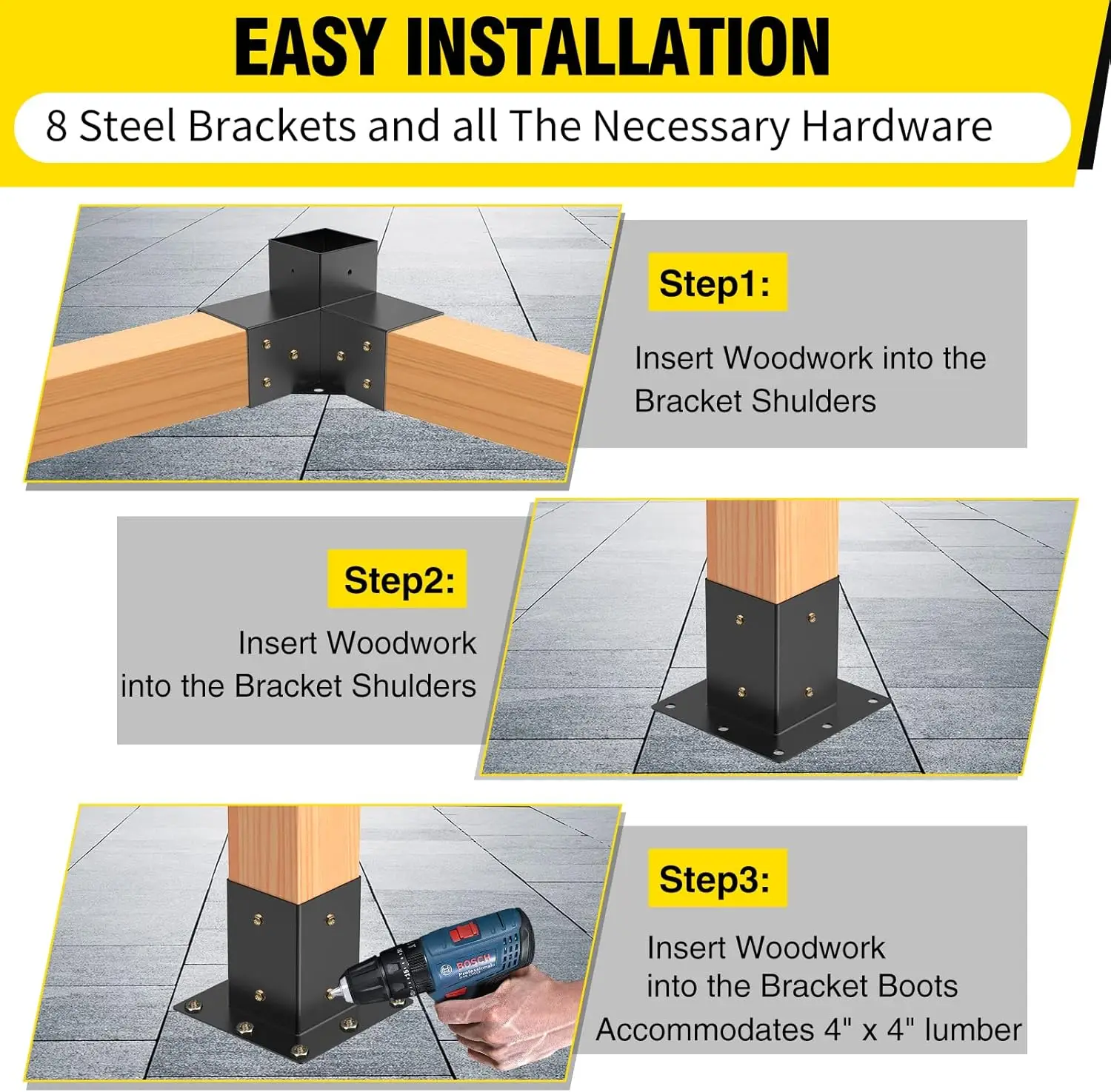 EASY INSTALLATION

8 Steel Brackets and all The Necessary Hardware

Step1:

Insert Woodwork into the Bracket Shulders

Step2:

Insert Woodwork into the Bracket Shulders

Step3:

Insert Woodwork into the Bracket Boots

Accommodates 4" x 4" lumber

BOSCH
Professional