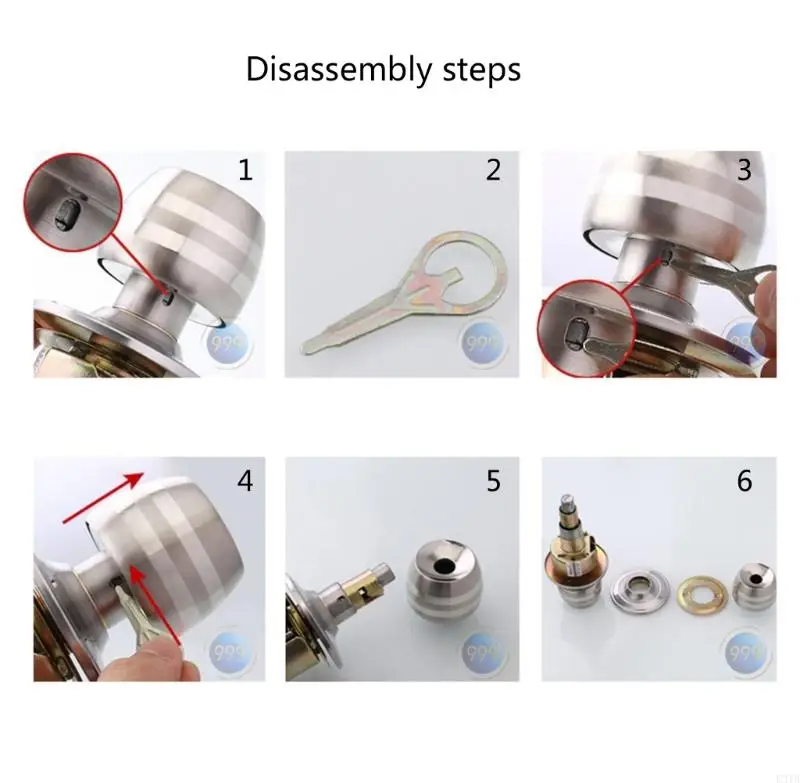 Disassembly steps

1

999

2

999

3

999

4

999

5

999

6

999