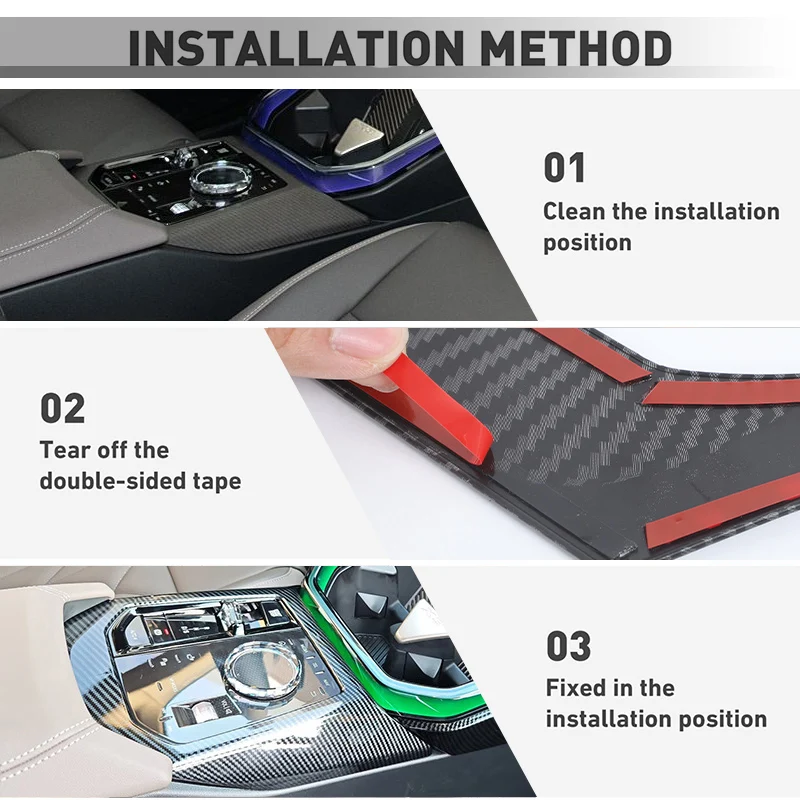 INSTALLATION METHOD

01
Clean the installation position

02
Tear off the double-sided tape

03
Fixed in the installation position