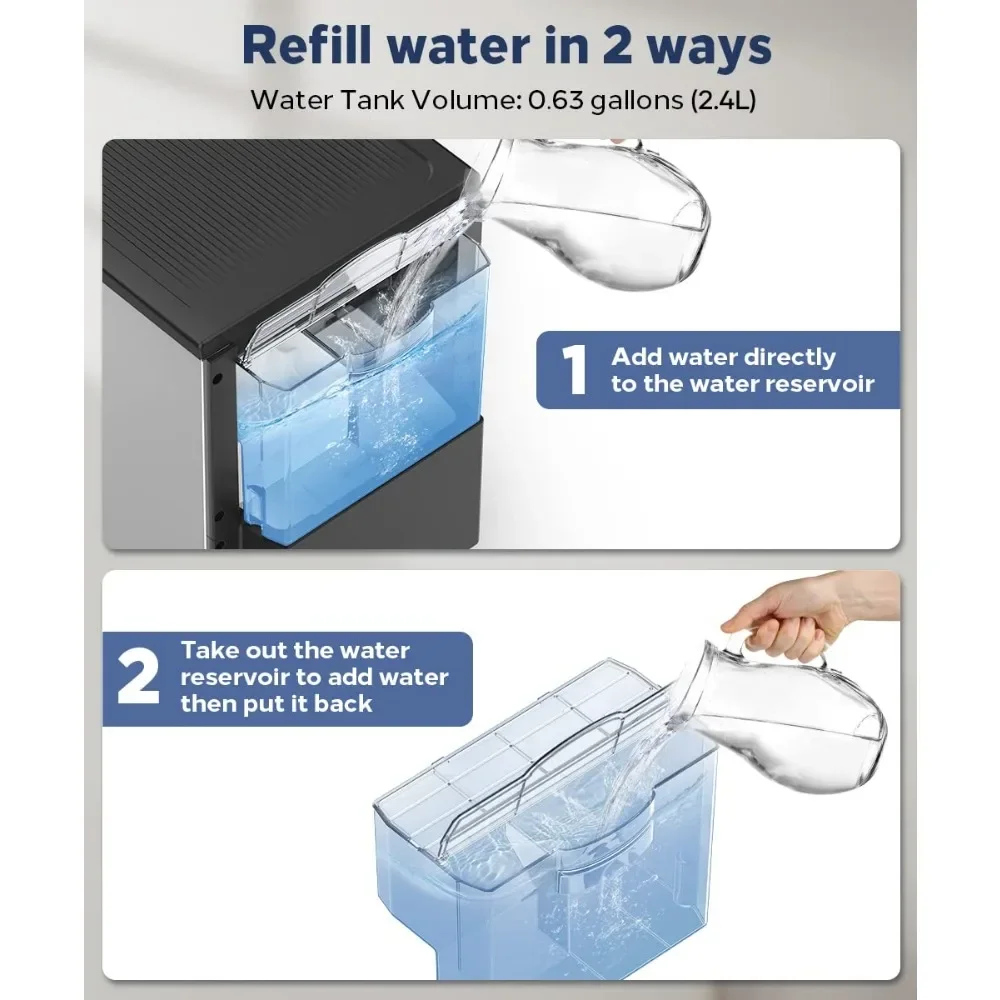 Refill water in 2 ways

Water Tank Volume: 0.63 gallons (2.4L)

1 Add water directly to the water reservoir

2 Take out the water reservoir to add water then put it back