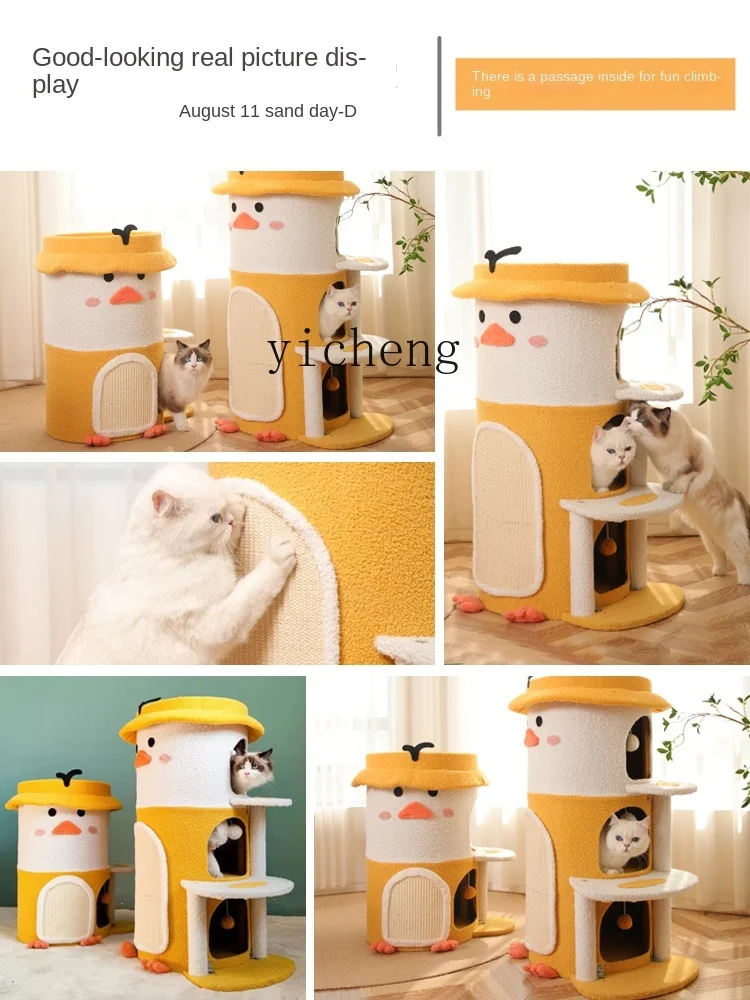 Good-looking real picture display

August 11 sand day-D

There is a passage inside for fun climbing

yicheng