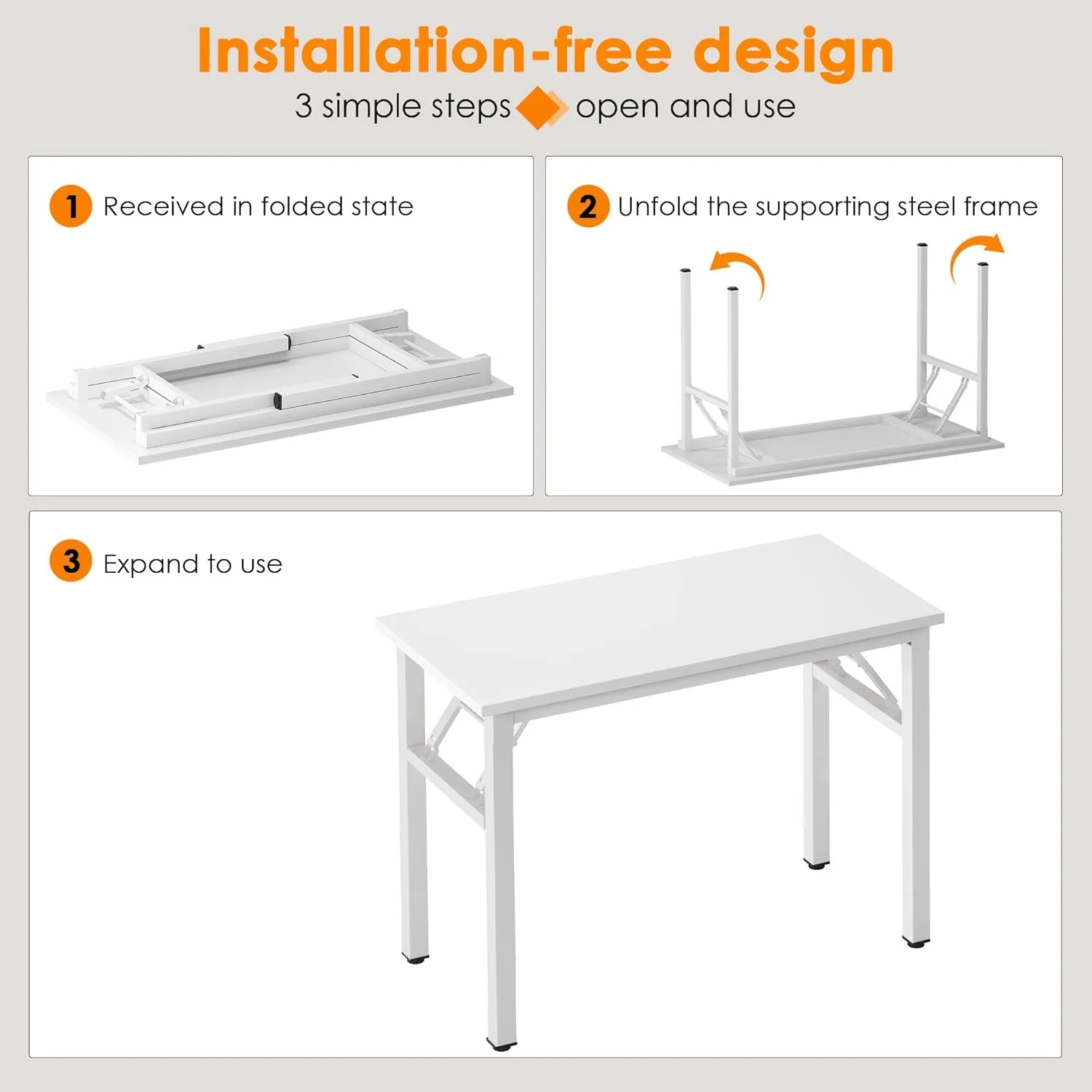 Installation-free design
3 simple steps open and use

1 Received in folded state

2 Unfold the supporting steel frame

3 Expand to use