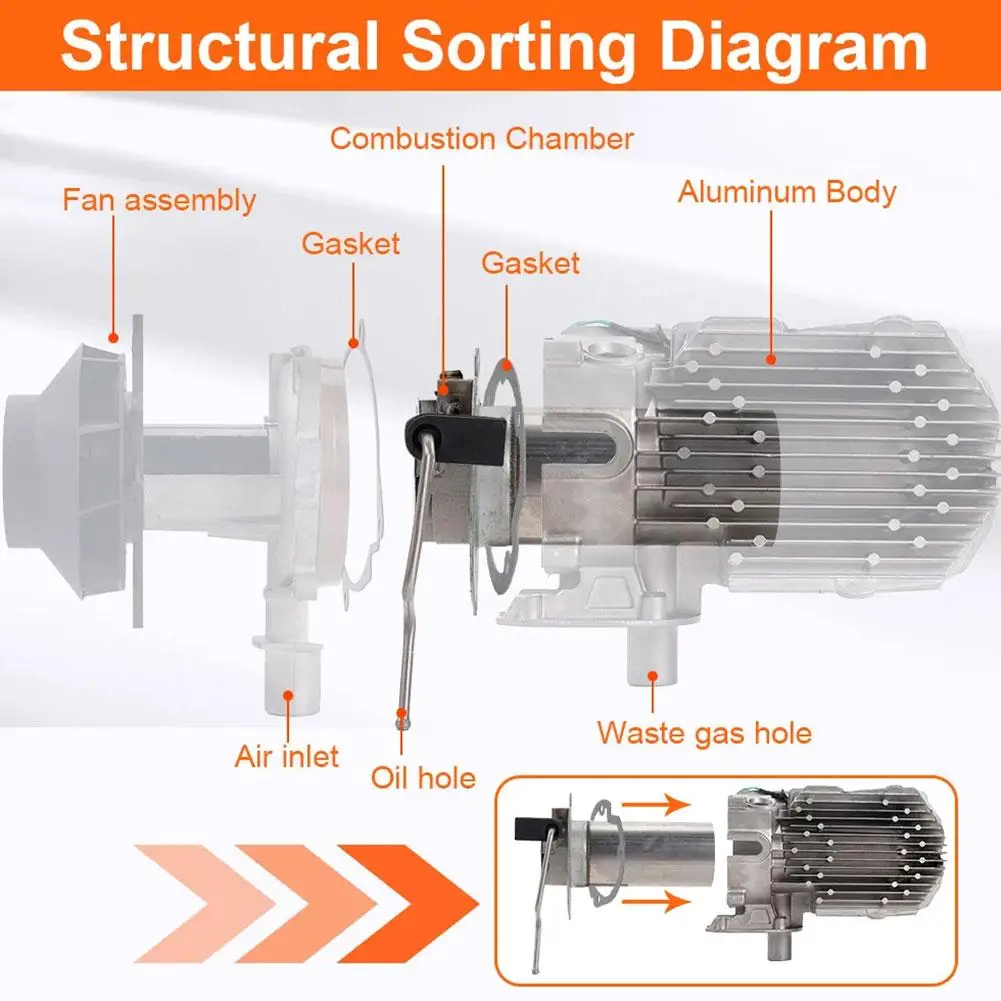 Structural Sorting Diagram

Combustion Chamber

Fan assembly

Aluminum Body

Gasket

Gasket

Air inlet

Oil hole

Waste gas hole