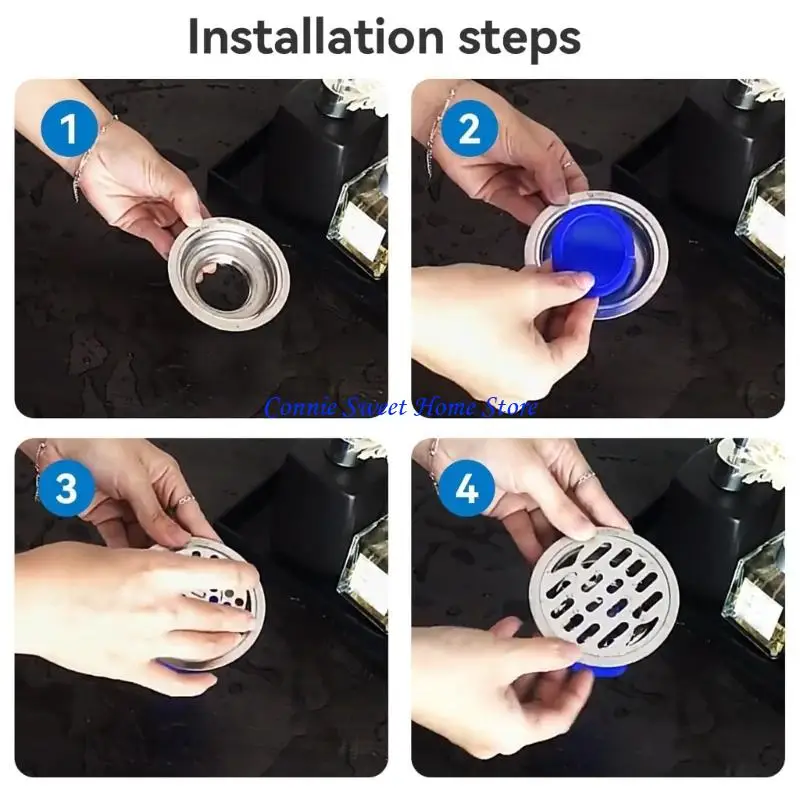 Installation steps

1

2

Connie Sweet Home Store

3

4