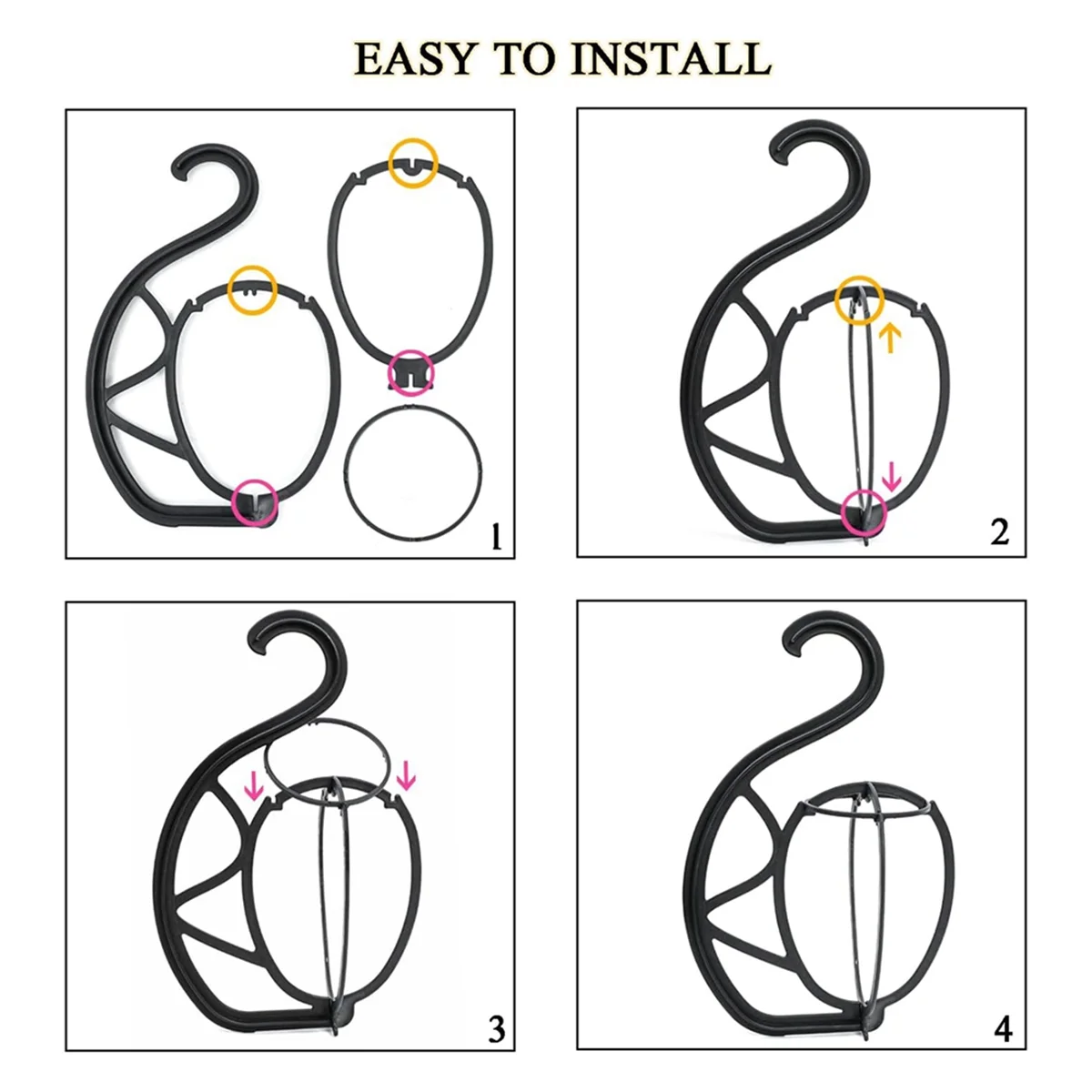 EASY TO INSTALL

1

2

3

4