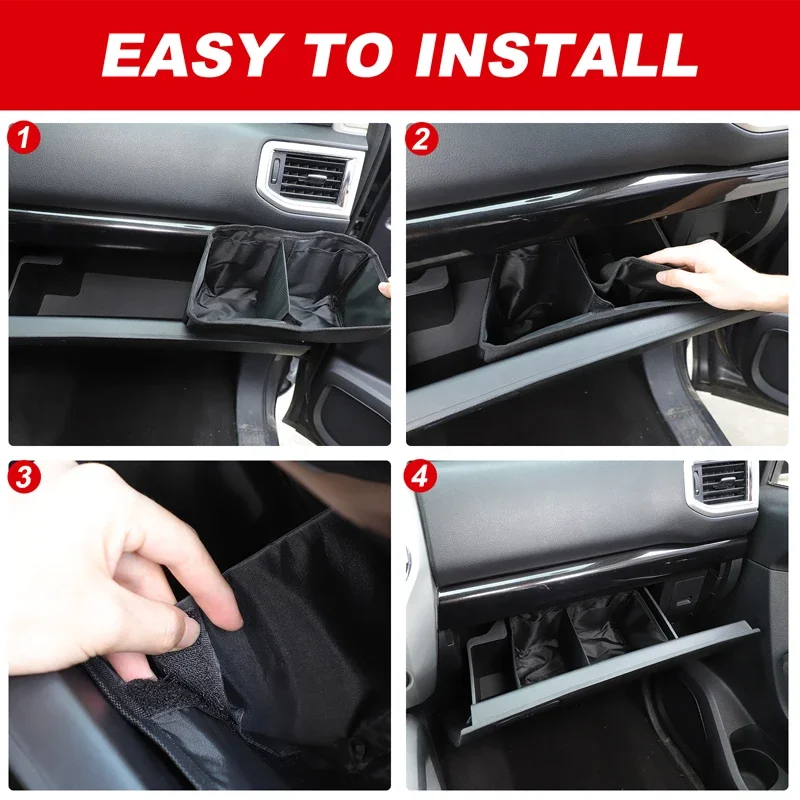 EASY TO INSTALL

1

2

3

4