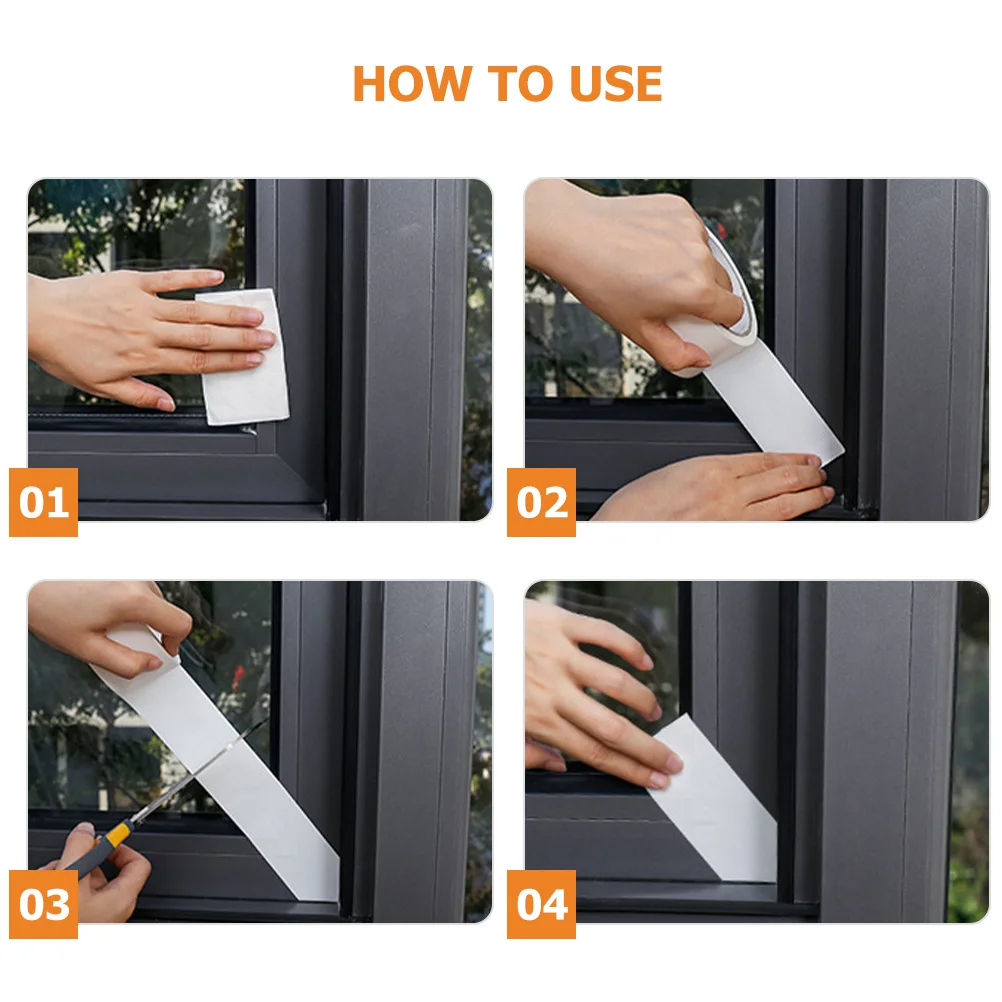 HOW TO USE

01

02

03

04