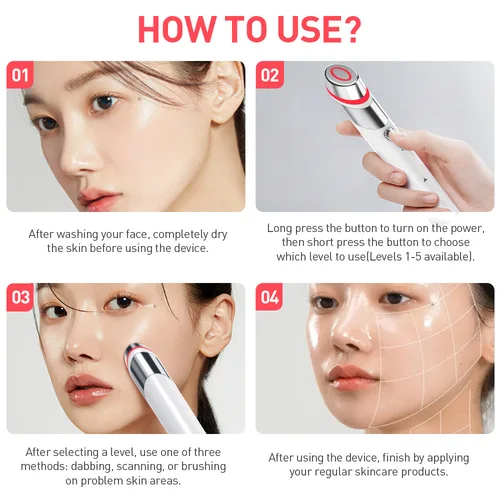 HOW TO USE?

01

After washing your face, completely dry the skin before using the device.

02

Long press the button to turn on the power, then short press the button to choose which level to use(Levels 1-5 available).

03

After selecting a level, use one of three methods: dabbing, scanning, or brushing on problem skin areas.

04

After using the device, finish by applying your regular skincare products.