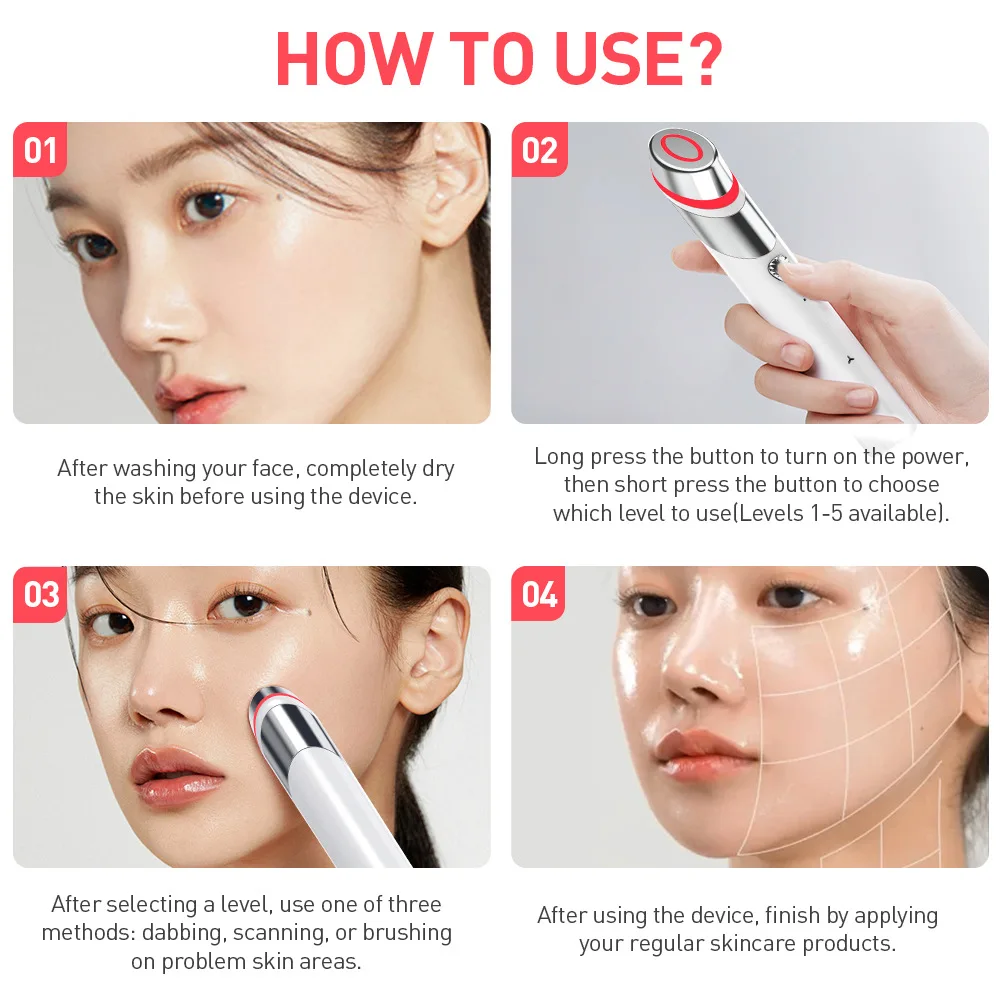 HOW TO USE?

01

After washing your face, completely dry the skin before using the device.

02

Long press the button to turn on the power, then short press the button to choose which level to use(Levels 1-5 available).

03

After selecting a level, use one of three methods: dabbing, scanning, or brushing on problem skin areas.

04

After using the device, finish by applying your regular skincare products.