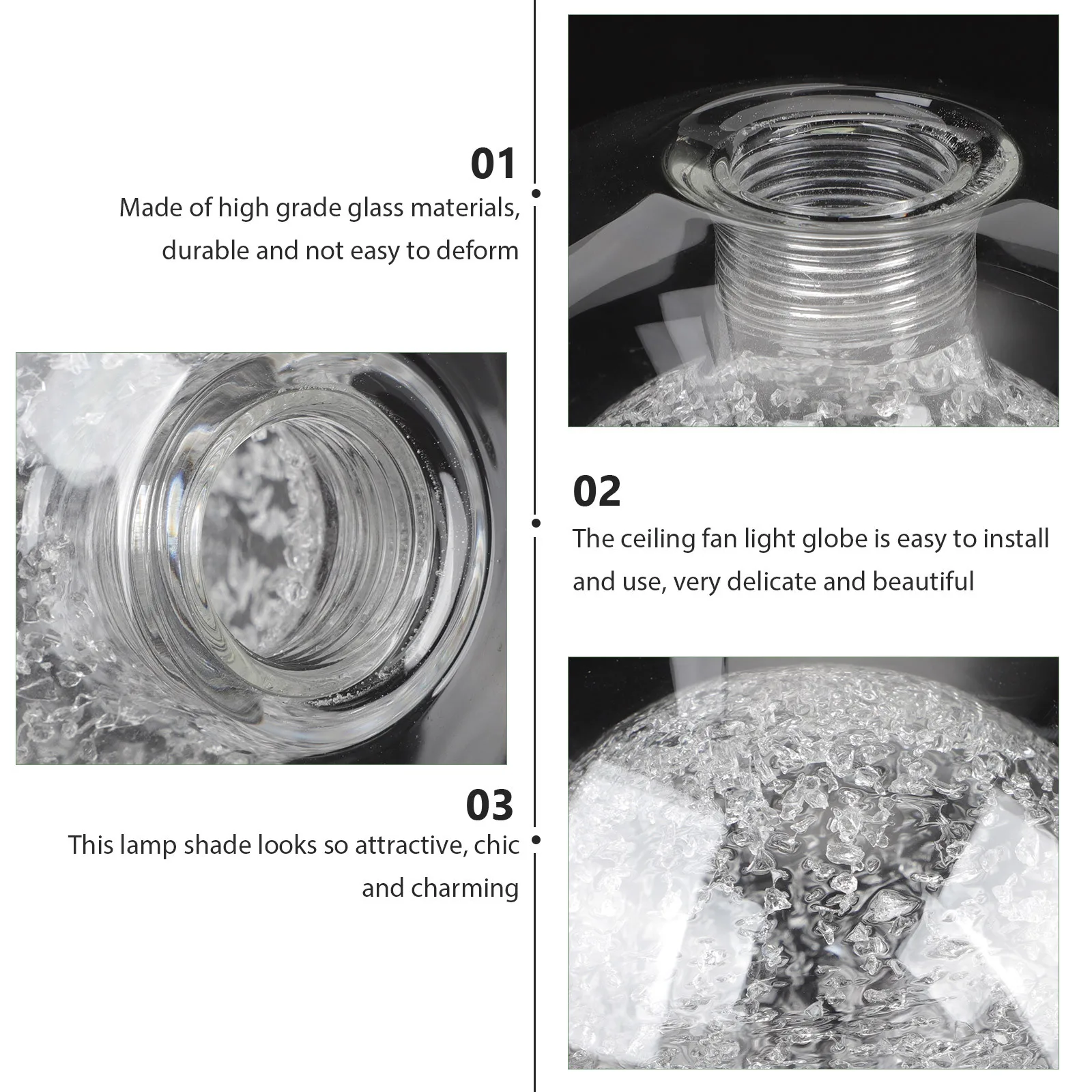 01
Made of high grade glass materials, durable and not easy to deform

02
The ceiling fan light globe is easy to install and use, very delicate and beautiful

03
This lamp shade looks so attractive, chic and charming