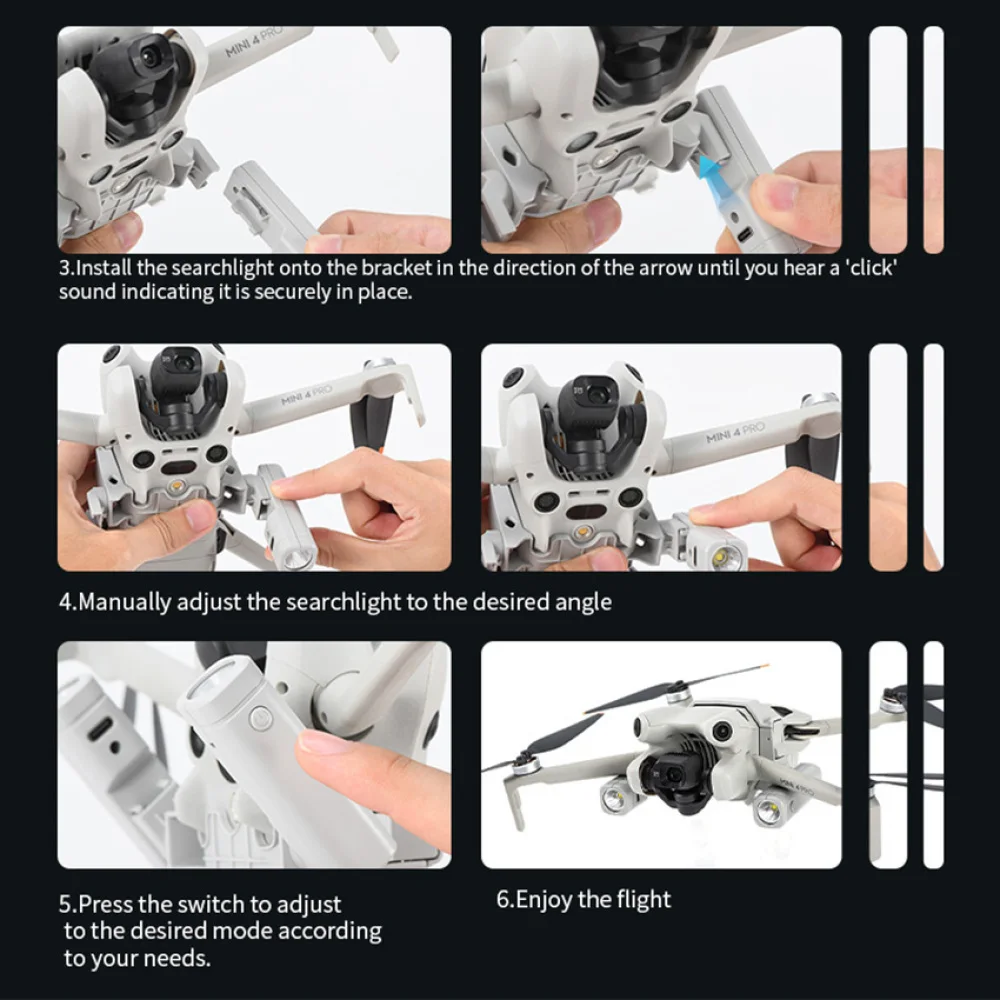 MINI 4 PRO

3.Install the searchlight onto the bracket in the direction of the arrow until you hear a 'click' sound indicating it is securely in place.

MINI 4 PRO

MINI 4 PRO

4.Manually adjust the searchlight to the desired angle

5.Press the switch to adjust to the desired mode according to your needs.

6.Enjoy the flight