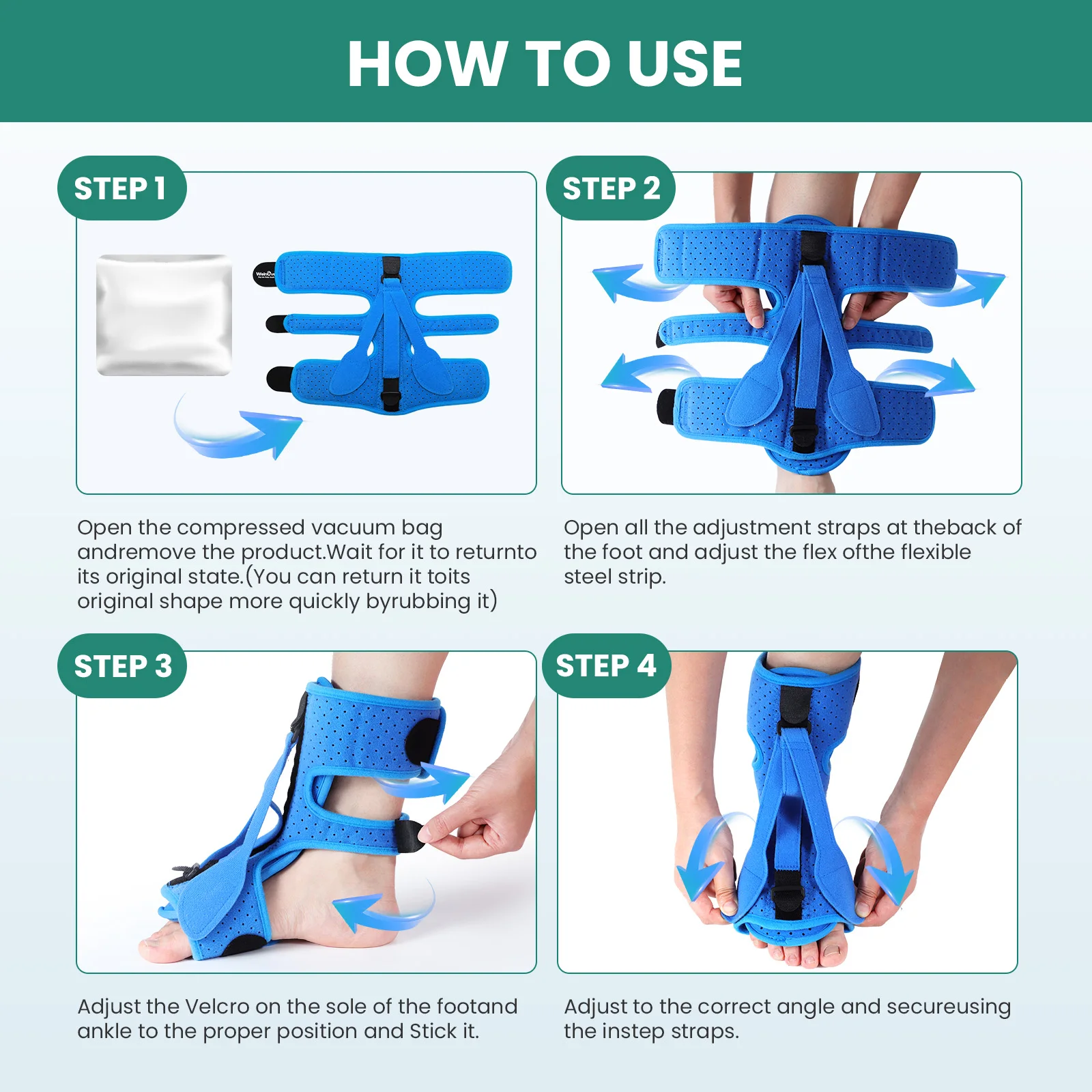 HOW TO USE

STEP 1

Open the compressed vacuum bag andremove the product.Wait for it to returnto its original state.(You can return it toits original shape more quickly byrubbing it)

STEP 2

Open all the adjustment straps at theback of the foot and adjust the flex ofthe flexible steel strip.

STEP 3

Adjust the Velcro on the sole of the footand ankle to the proper position and Stick it.

STEP 4

Adjust to the correct angle and secureusing the instep straps.