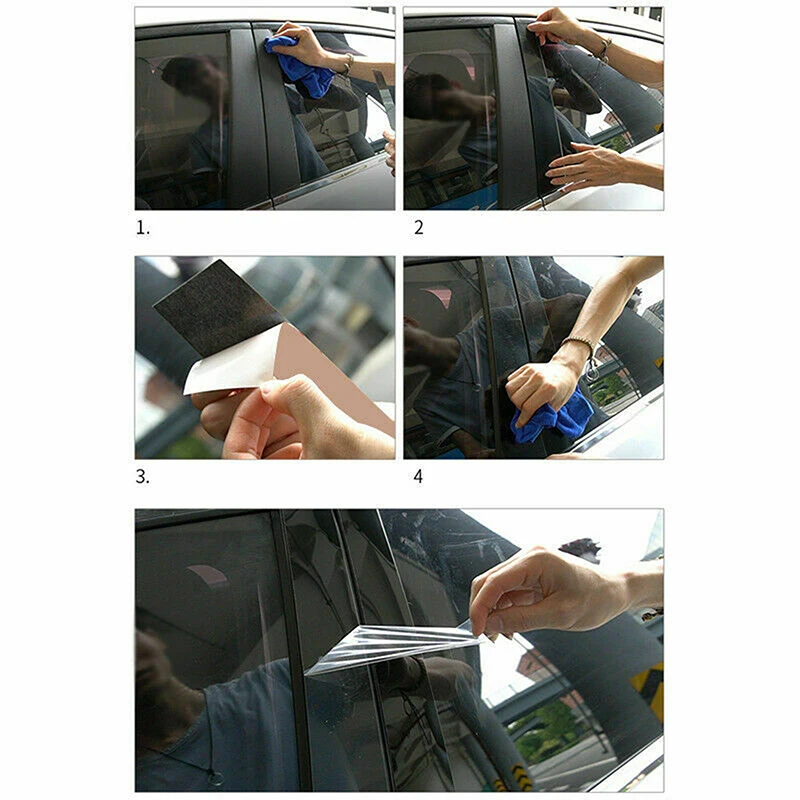 1.

2

3.

4