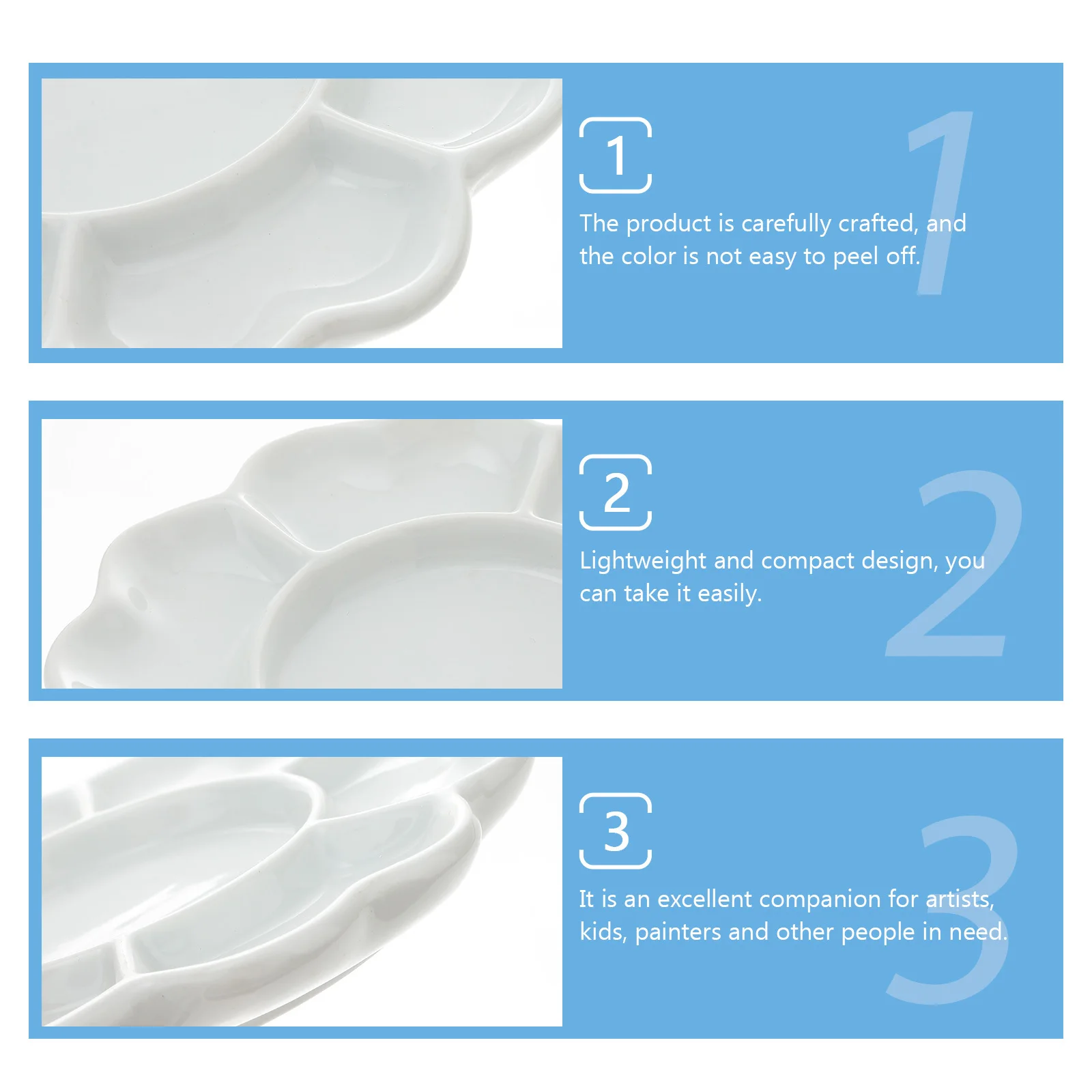 1

1

The product is carefully crafted, and the color is not easy to peel off.

2

2

Lightweight and compact design, you can take it easily.

3

3

It is an excellent companion for artists, kids, painters and other people in need.