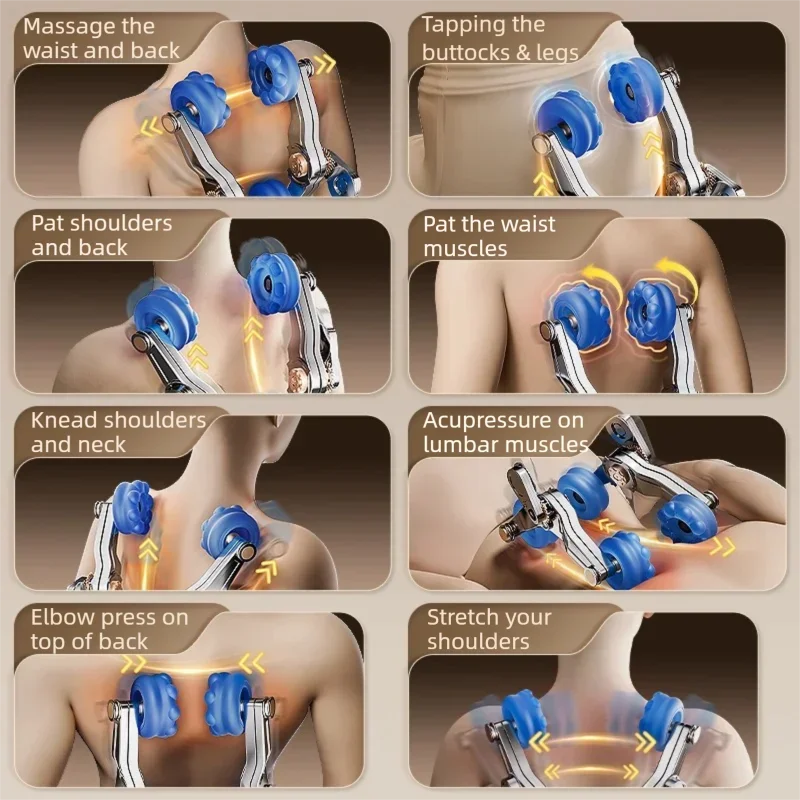 Massage the waist and back

Tapping the buttocks & legs

Pat shoulders and back

Pat the waist muscles

Knead shoulders and neck

Acupressure on lumbar muscles

Elbow press on top of back

Stretch your shoulders