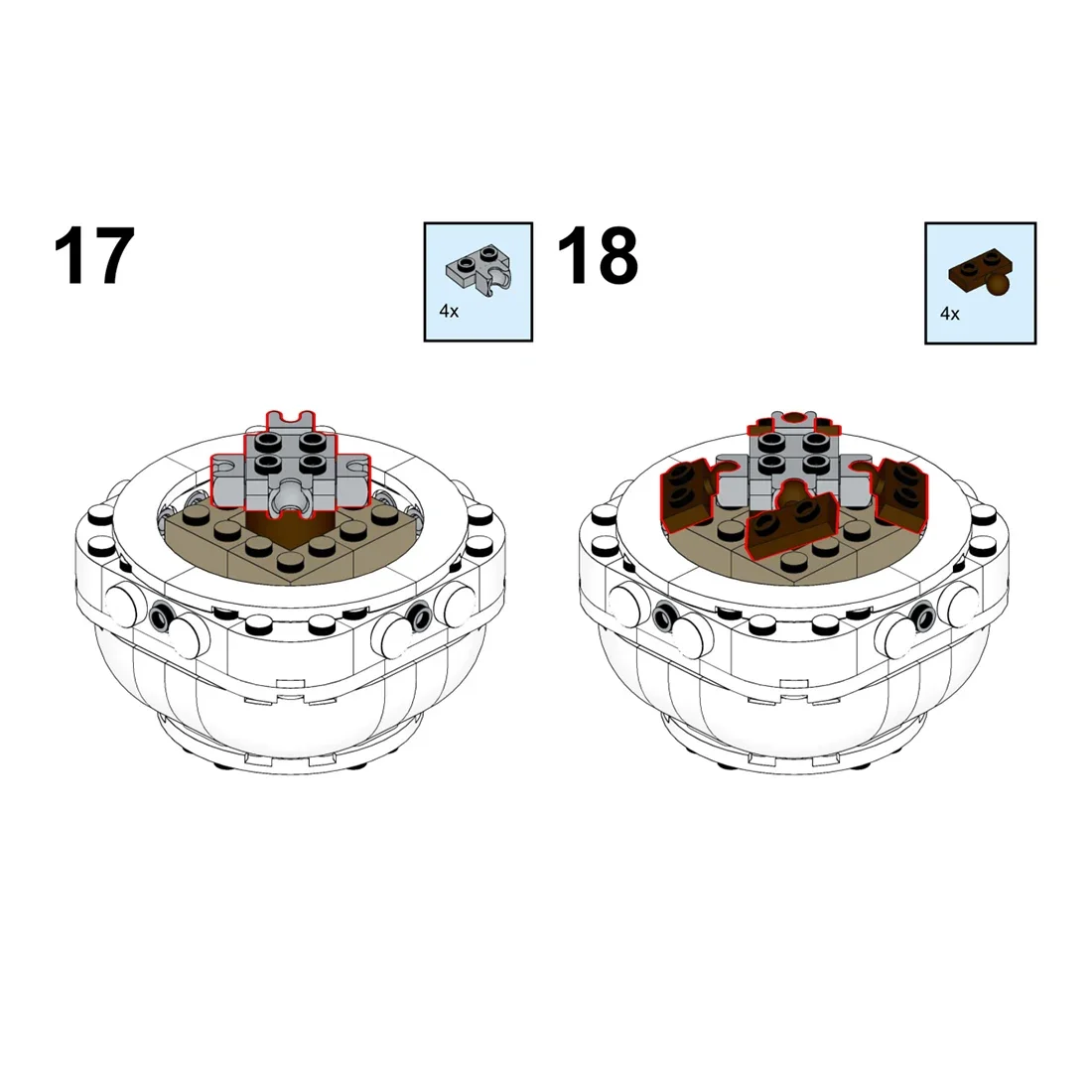 17

4x

18

4x